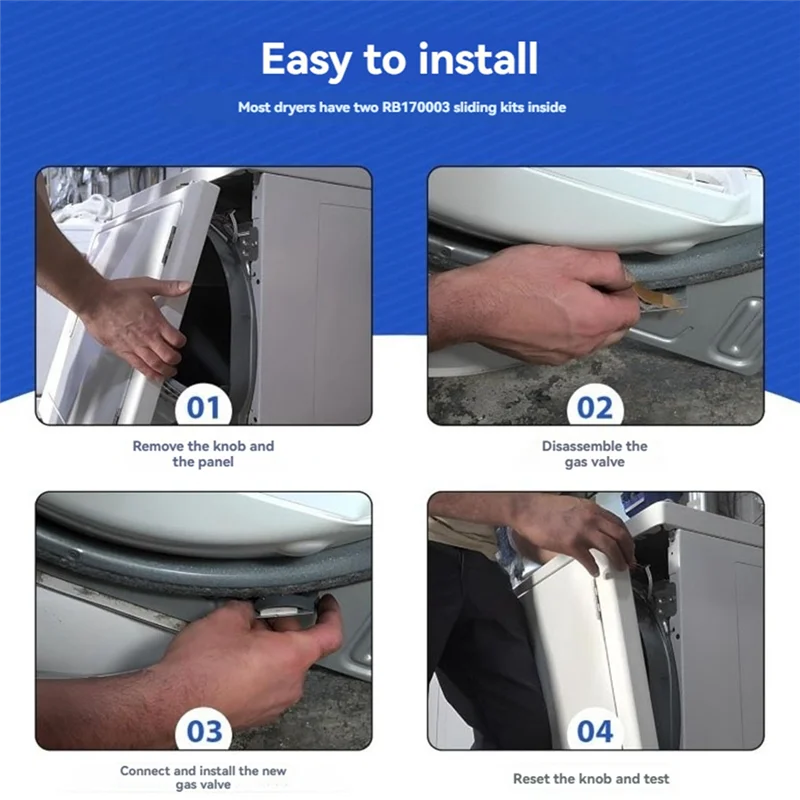 Easy to install

Most dryers have two RB170003 sliding kits inside

01

Remove the knob and the panel

02

Disassemble the gas valve

03

Connect and install the new gas valve

04

Reset the knob and test