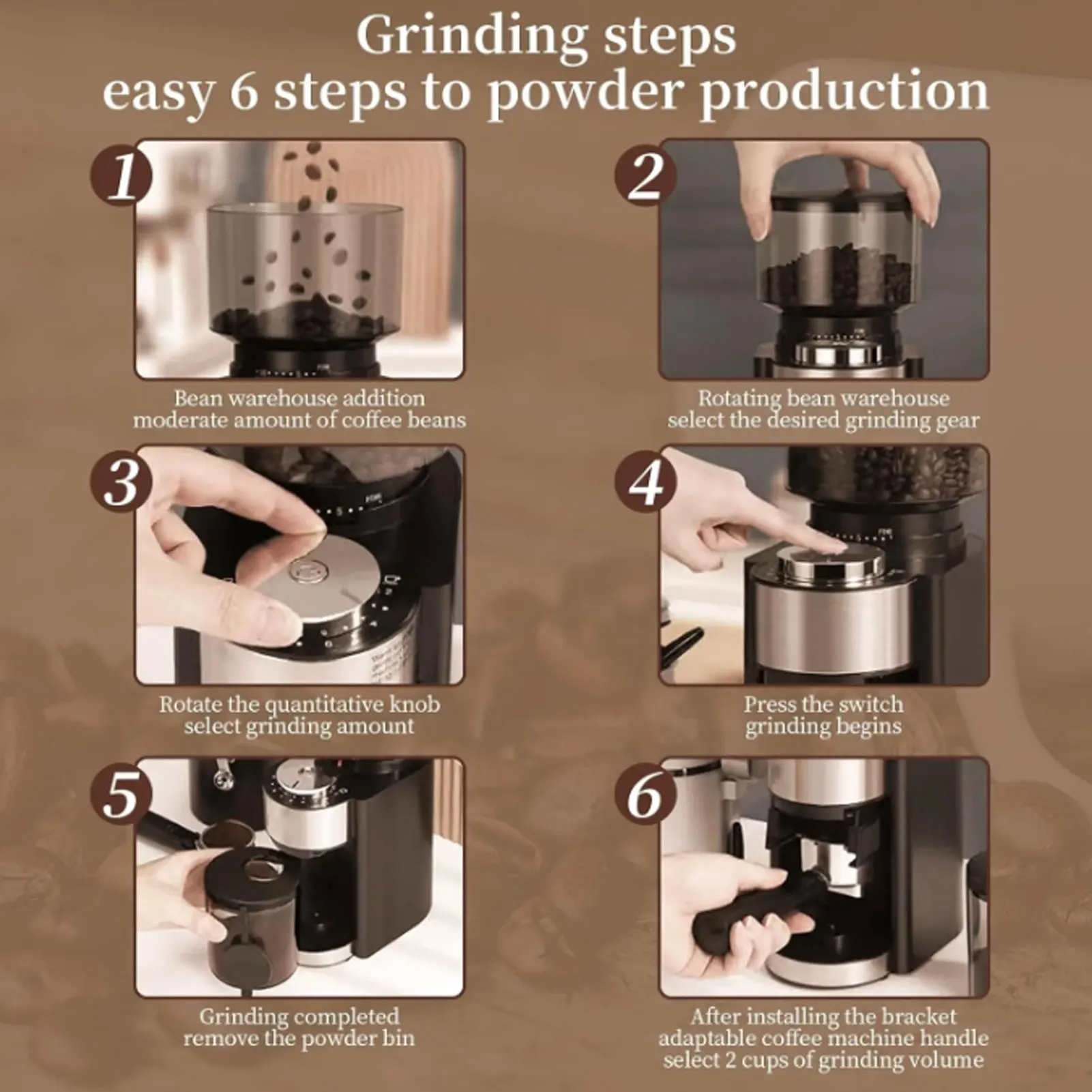 Grinding steps
easy 6 steps to powder production

1

Bean warehouse addition
moderate amount of coffee beans

2

Rotating bean warehouse
select the desired grinding gear

3

Rotate the quantitative knob
select grinding amount

4

Press the switch
grinding begins

5

Grinding completed
remove the powder bin

6

After installing the bracket
adaptable coffee machine handle
select 2 cups of grinding volume