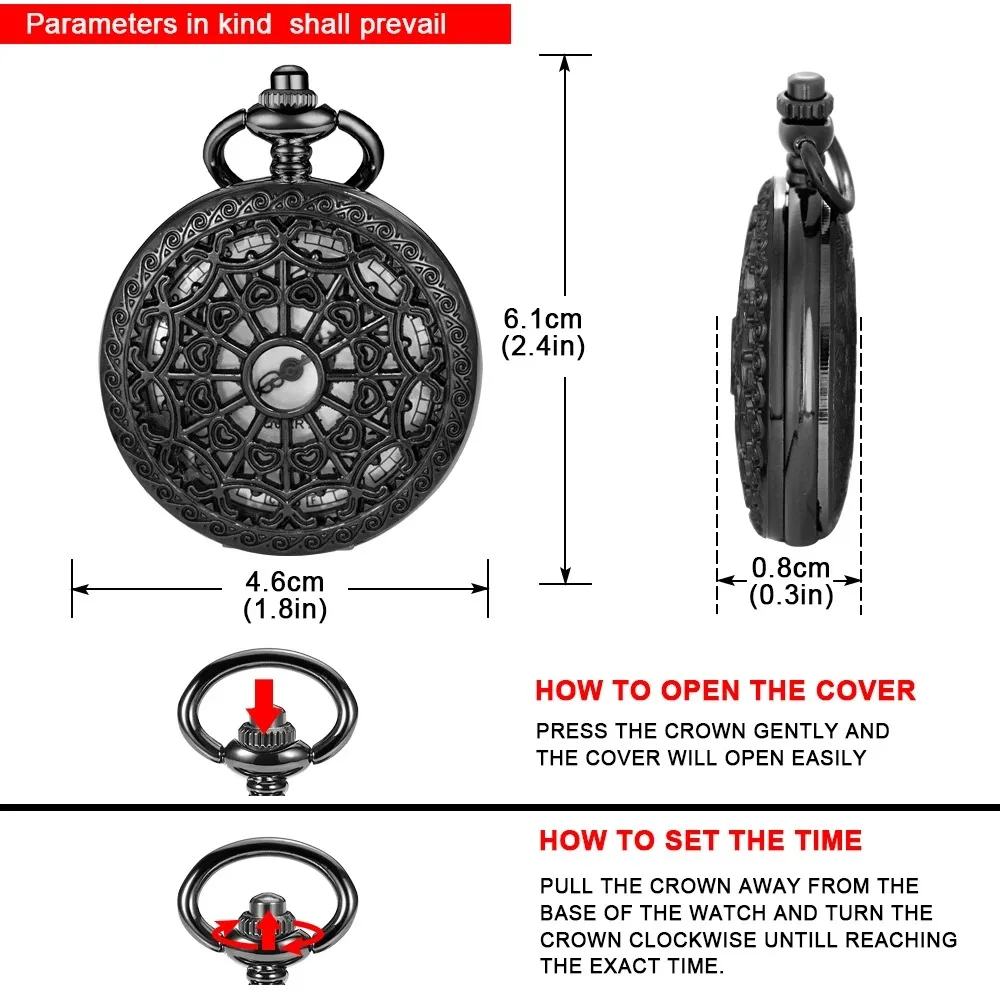 Parameters in kind shall prevail

6.1cm
(2.4in)

4.6cm
(1.8in)

0.8cm
(0.3in)

HOW TO OPEN THE COVER

PRESS THE CROWN GENTLY AND THE COVER WILL OPEN EASILY

HOW TO SET THE TIME

PULL THE CROWN AWAY FROM THE BASE OF THE WATCH AND TURN THE CROWN CLOCKWISE UNTILL REACHING THE EXACT TIME.