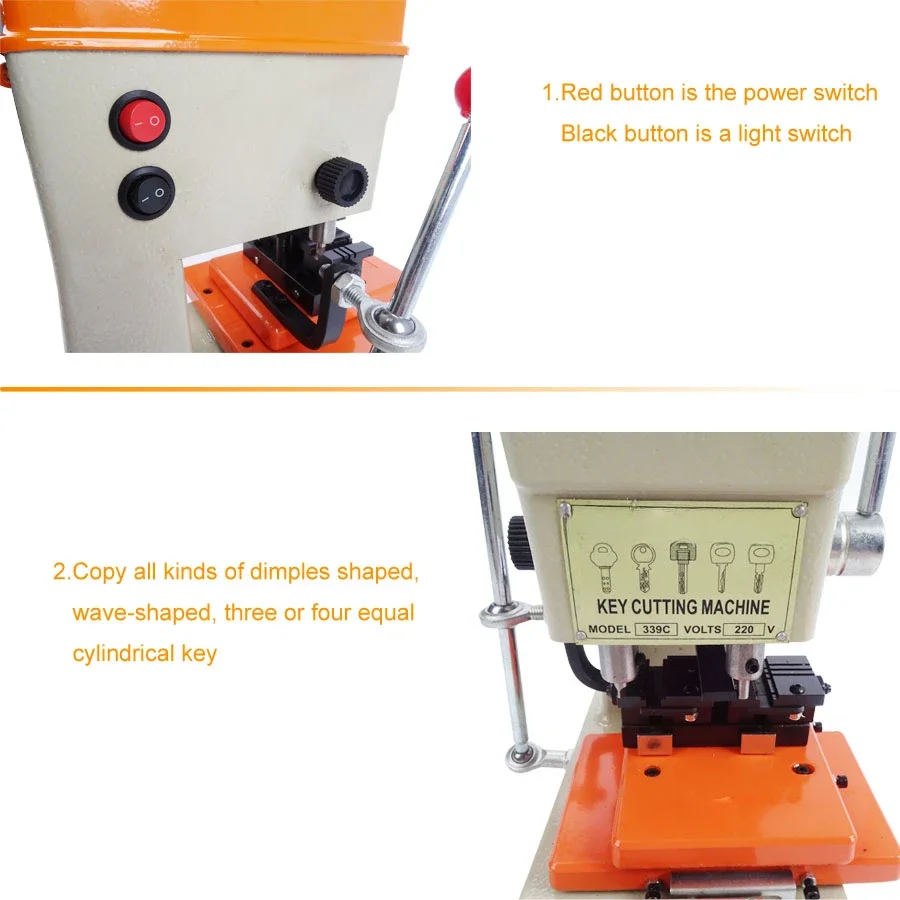 1.Red button is the power switch
Black button is a light switch

2.Copy all kinds of dimples shaped, wave-shaped, three or four equal cylindrical key

KEY CUTTING MACHINE
MODEL 339C VOLTS 220 V