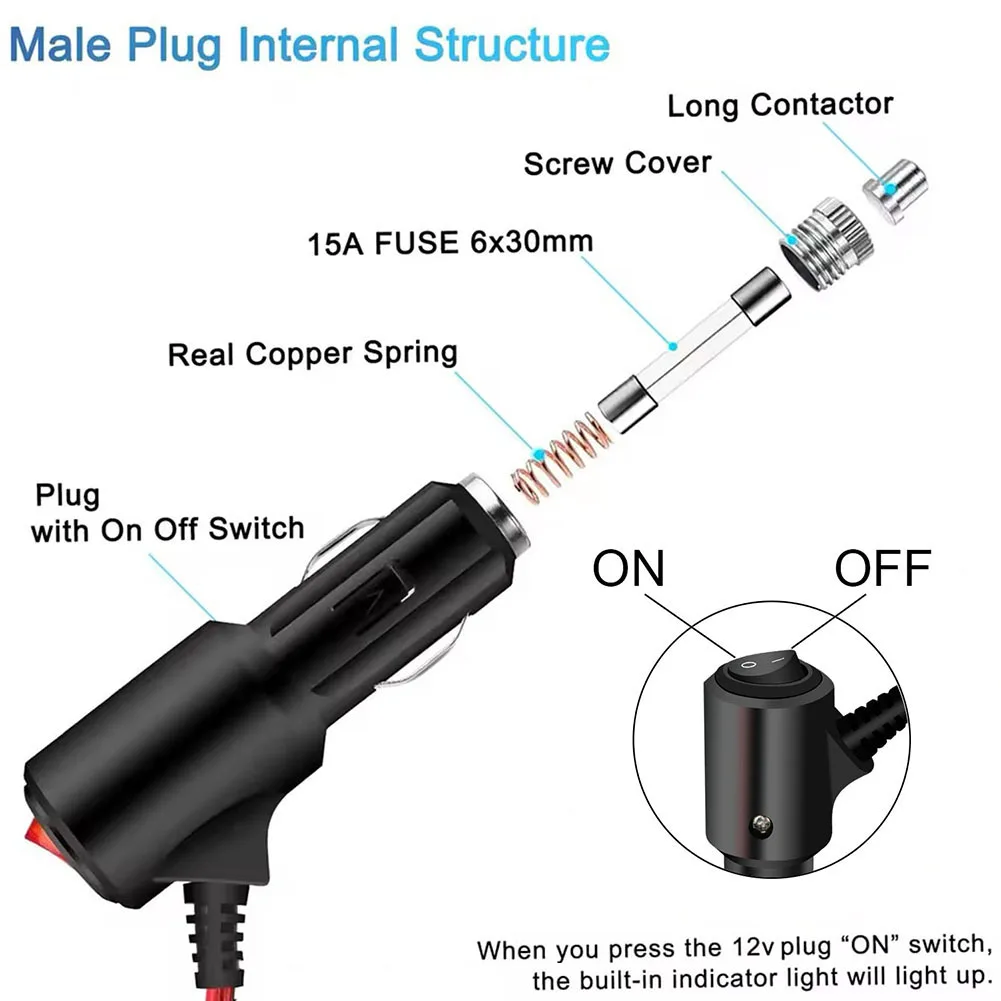 Male Plug Internal Structure

Long Contactor

Screw Cover

15A FUSE 6x30mm

Real Copper Spring

Plug with On Off Switch

ON

OFF

When you press the 12v plug “ON” switch, the built-in indicator light will light up.