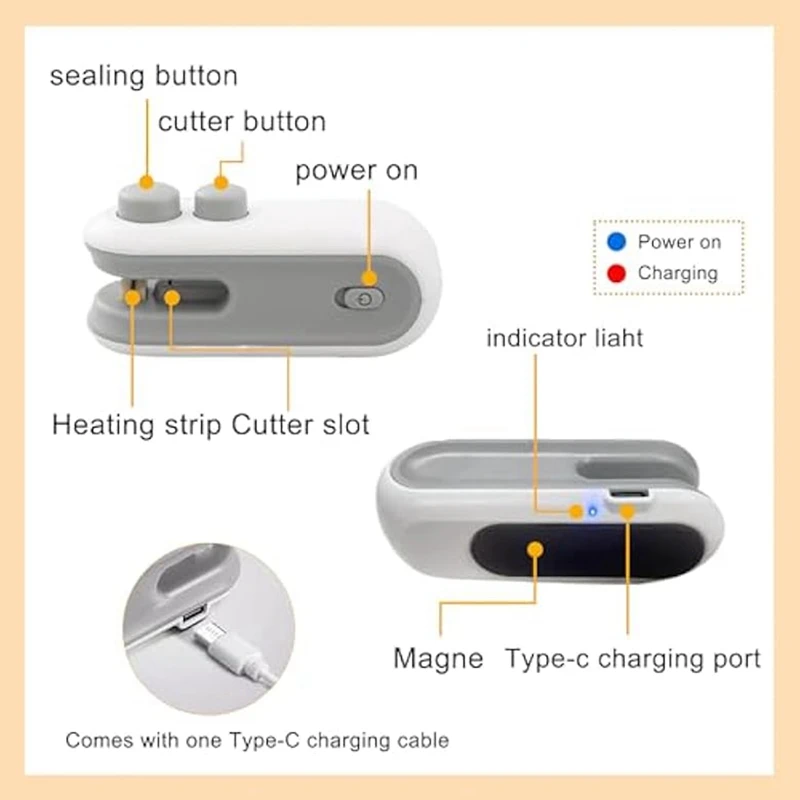 sealing button

cutter button

power on

Power on
Charging

indicator liaht

Heating strip Cutter slot

Magne Type-c charging port

Comes with one Type-C charging cable