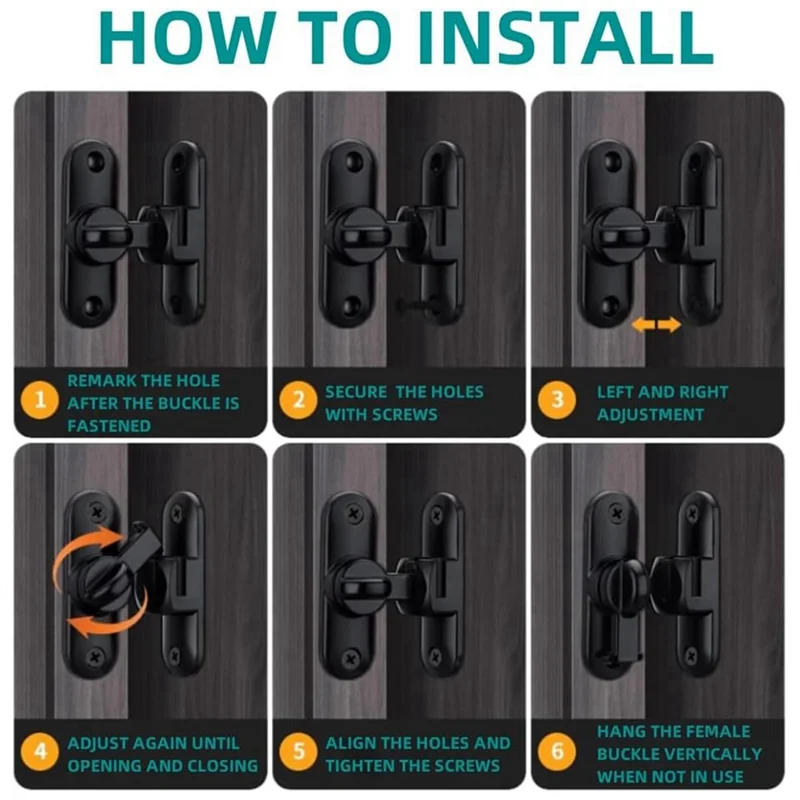 HOW TO INSTALL

1 REMARK THE HOLE AFTER THE BUCKLE IS FASTENED

2 SECURE THE HOLES WITH SCREWS

3 LEFT AND RIGHT ADJUSTMENT

4 ADJUST AGAIN UNTIL OPENING AND CLOSING

5 ALIGN THE HOLES AND TIGHTEN THE SCREWS

6 HANG THE FEMALE BUCKLE VERTICALLY WHEN NOT IN USE