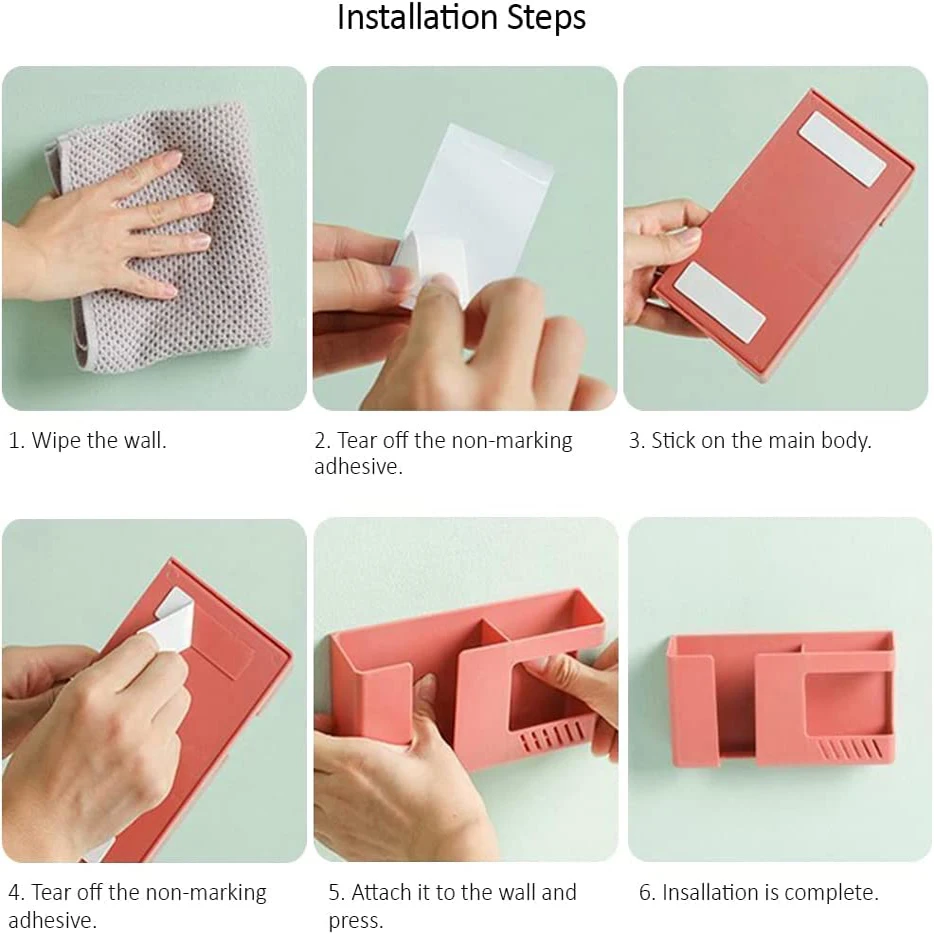 Installation Steps

1. Wipe the wall.

2. Tear off the non-marking adhesive.

3. Stick on the main body.

4. Tear off the non-marking adhesive.

5. Attach it to the wall and press.

6. Insallation is complete.