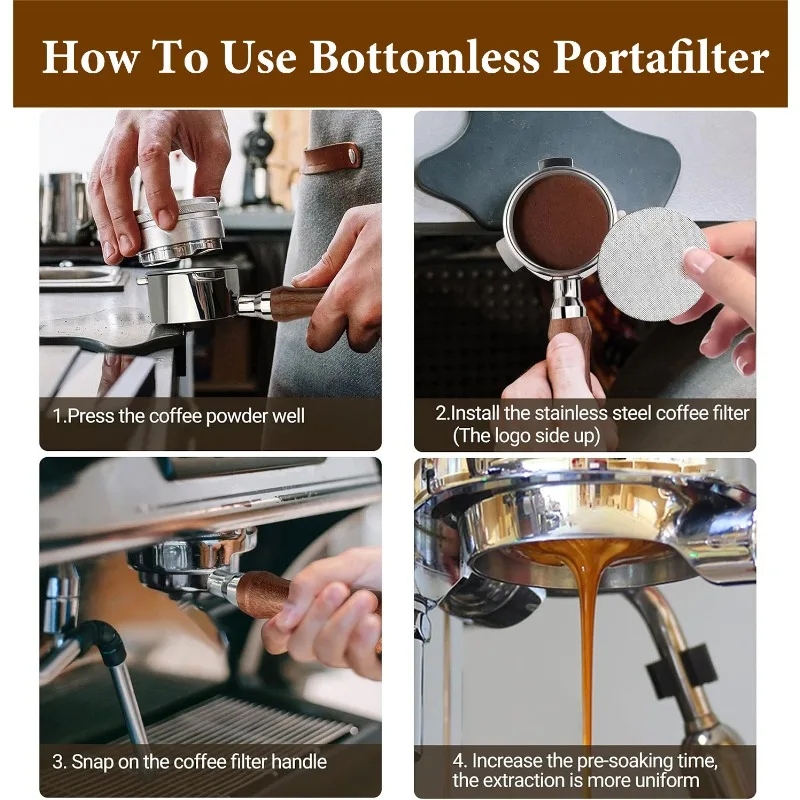 How To Use Bottomless Portafilter

1.Press the coffee powder well

2.Install the stainless steel coffee filter (The logo side up)

3. Snap on the coffee filter handle

4. Increase the pre-soaking time, the extraction is more uniform