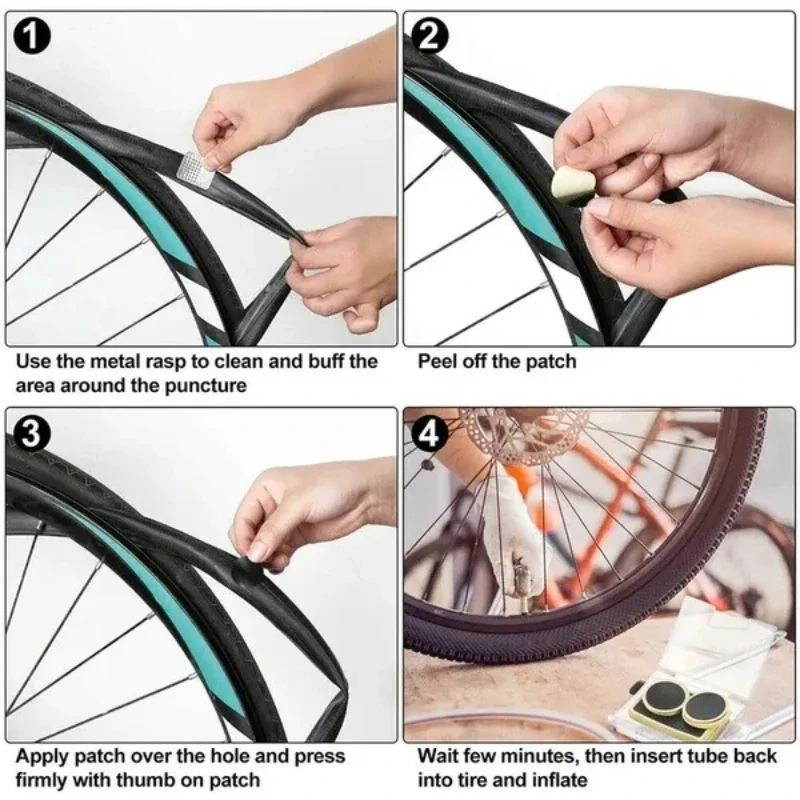 1

Use the metal rasp to clean and buff the area around the puncture

2

Peel off the patch

3

Apply patch over the hole and press firmly with thumb on patch

4

Wait few minutes, then insert tube back into tire and inflate