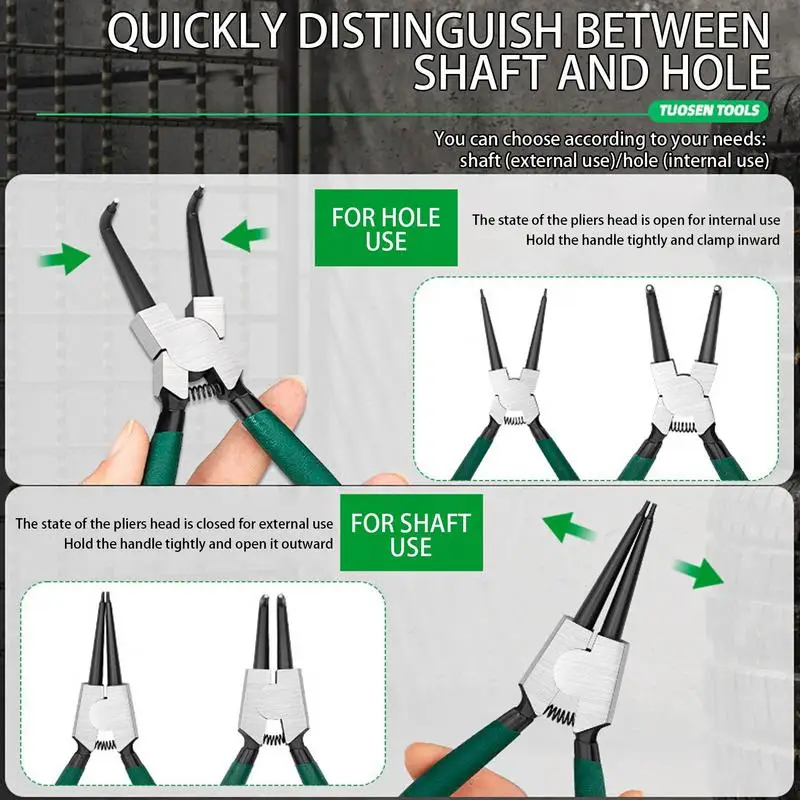 QUICKLY DISTINGUISH BETWEEN SHAFT AND HOLE

TUOSEN TOOLS

You can choose according to your needs: shaft (external use)/hole (internal use)

FOR HOLE USE

The state of the pliers head is open for internal use
Hold the handle tightly and clamp inward

The state of the pliers head is closed for external use
Hold the handle tightly and open it outward

FOR SHAFT USE