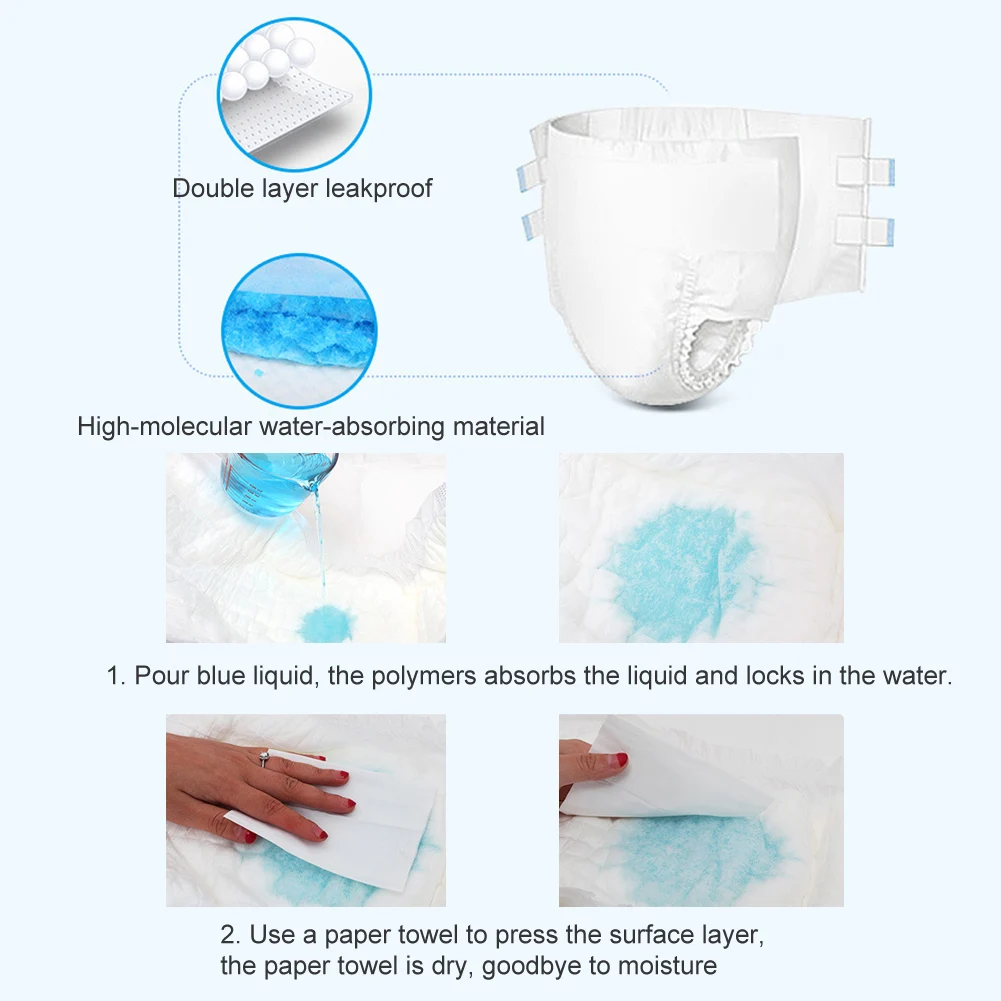 Double layer leakproof

High-molecular water-absorbing material

1. Pour blue liquid, the polymers absorbs the liquid and locks in the water.

2. Use a paper towel to press the surface layer, the paper towel is dry, goodbye to moisture