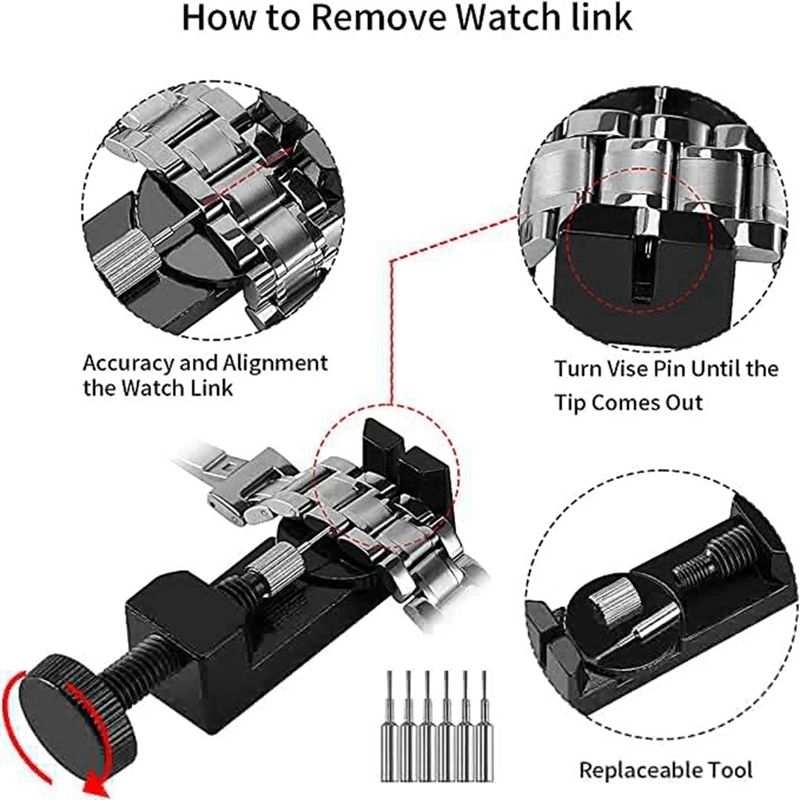 How to Remove Watch link

Accuracy and Alignment the Watch Link

Turn Vise Pin Until the Tip Comes Out

Replaceable Tool