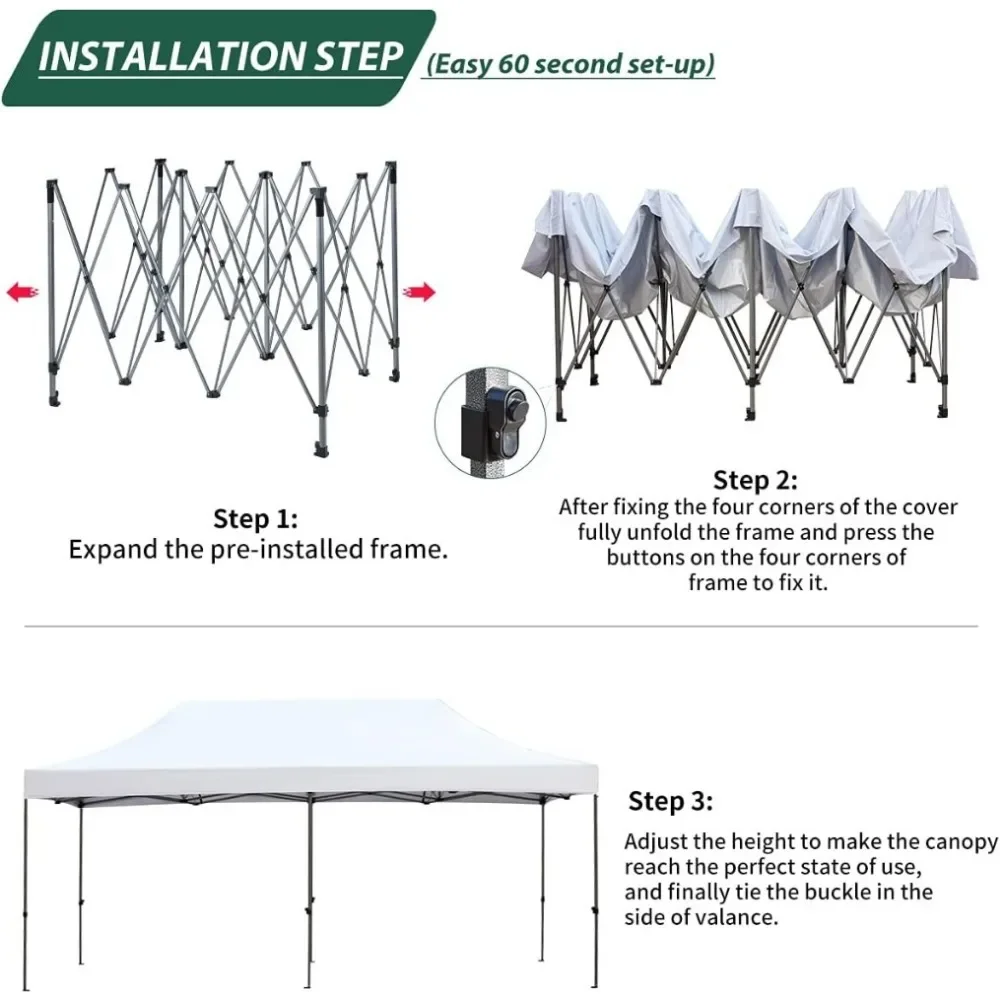 INSTALLATION STEP (Easy 60 second set-up)

Step 1:
Expand the pre-installed frame.

Step 2:
After fixing the four corners of the cover fully unfold the frame and press the buttons on the four corners of frame to fix it.

Step 3:
Adjust the height to make the canopy reach the perfect state of use, and finally tie the buckle in the side of valance.