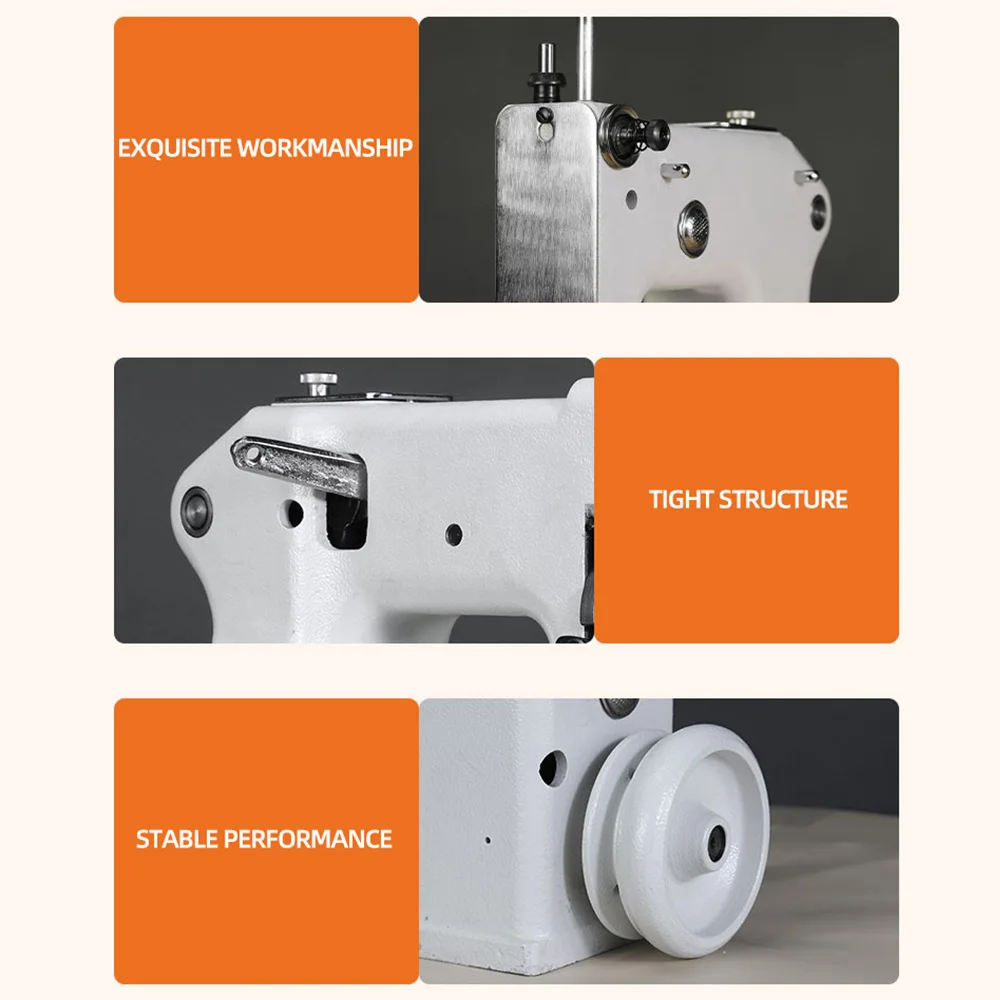 EXQUISITE WORKMANSHIP

TIGHT STRUCTURE

STABLE PERFORMANCE