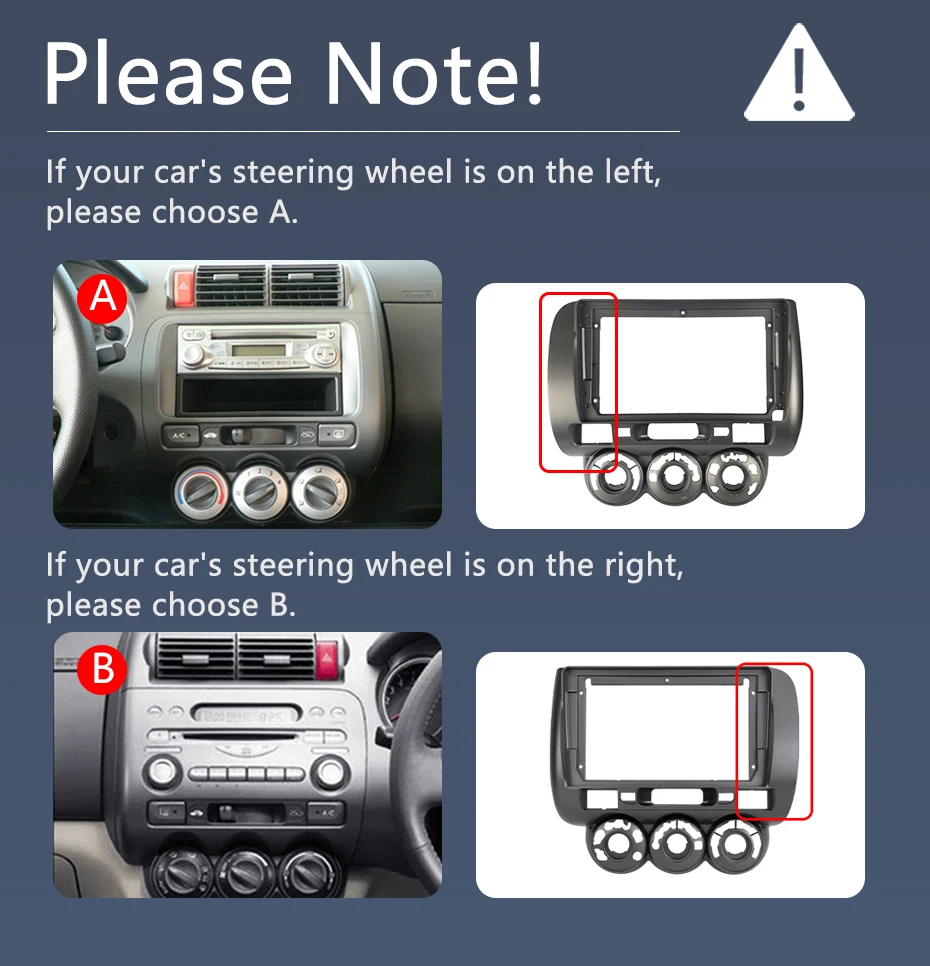 Please Note!

If your car's steering wheel is on the left, please choose A.

A

If your car's steering wheel is on the right, please choose B.

B