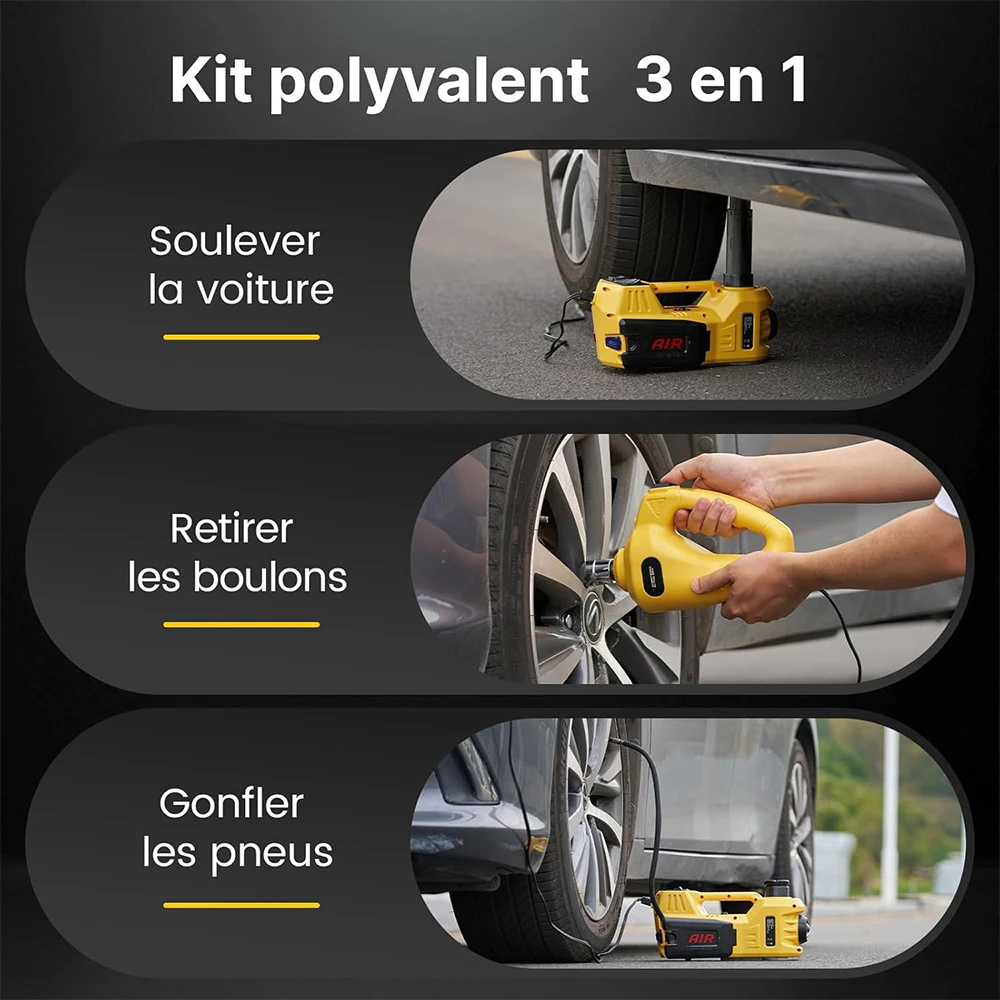 Kit polyvalent 3 en 1

Soulever la voiture

AIR

Retirer les boulons

Gonfler les pneus

AIR