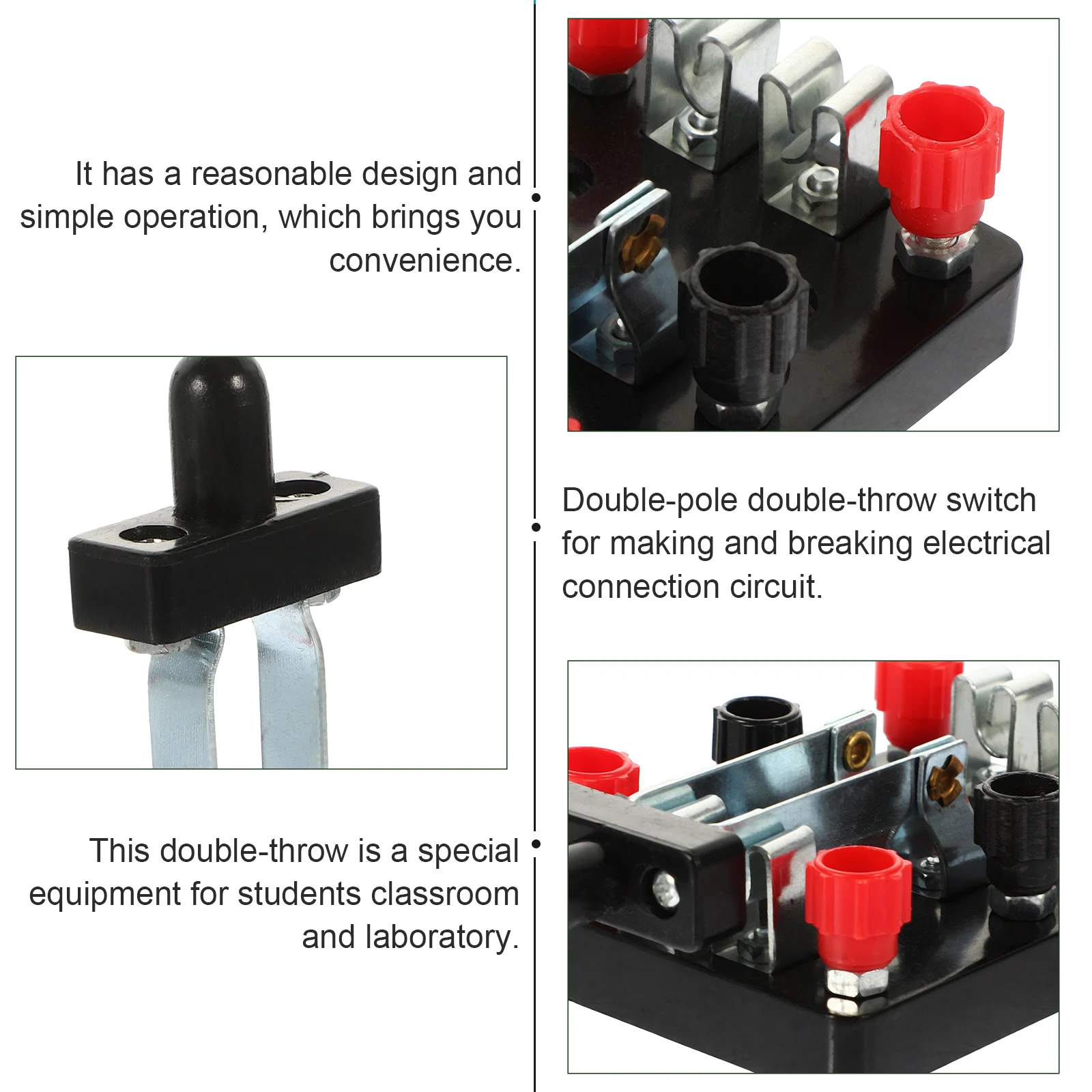 It has a reasonable design and simple operation, which brings you convenience.

Double-pole double-throw switch for making and breaking electrical connection circuit.

This double-throw is a special equipment for students classroom and laboratory.