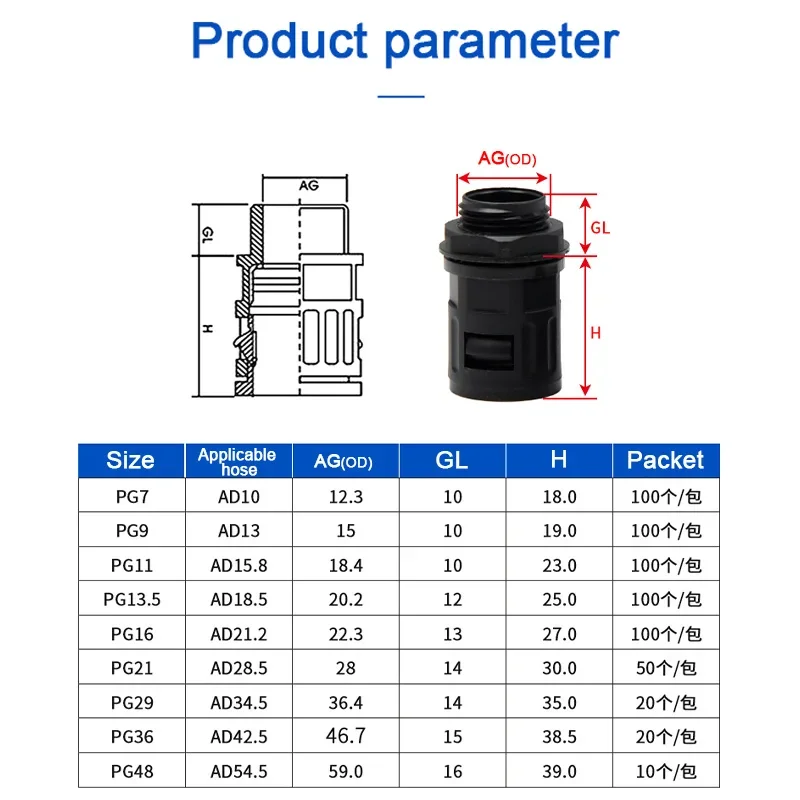 Product parameter

AG
GL
H

AG(OD)
GL
H

| Size | Applicable hose | AG(OD) | GL | H | Packet |
|---|---|---|---|---|---|
| PG7 | AD10 | 12.3 | 10 | 18.0 | 100个/包 |
| PG9 | AD13 | 15 | 10 | 19.0 | 100个/包 |
| PG11 | AD15.8 | 18.4 | 10 | 23.0 | 100个/包 |
| PG13.5 | AD18.5 | 20.2 | 12 | 25.0 | 100个/包 |
| PG16 | AD21.2 | 22.3 | 13 | 27.0 | 100个/包 |
| PG21 | AD28.5 | 28 | 14 | 30.0 | 50个/包 |
| PG29 | AD34.5 | 36.4 | 14 | 35.0 | 20个/包 |
| PG36 | AD42.5 | 46.7 | 15 | 38.5 | 20个/包 |
| PG48 | AD54.5 | 59.0 | 16 | 39.0 | 10个/包 |