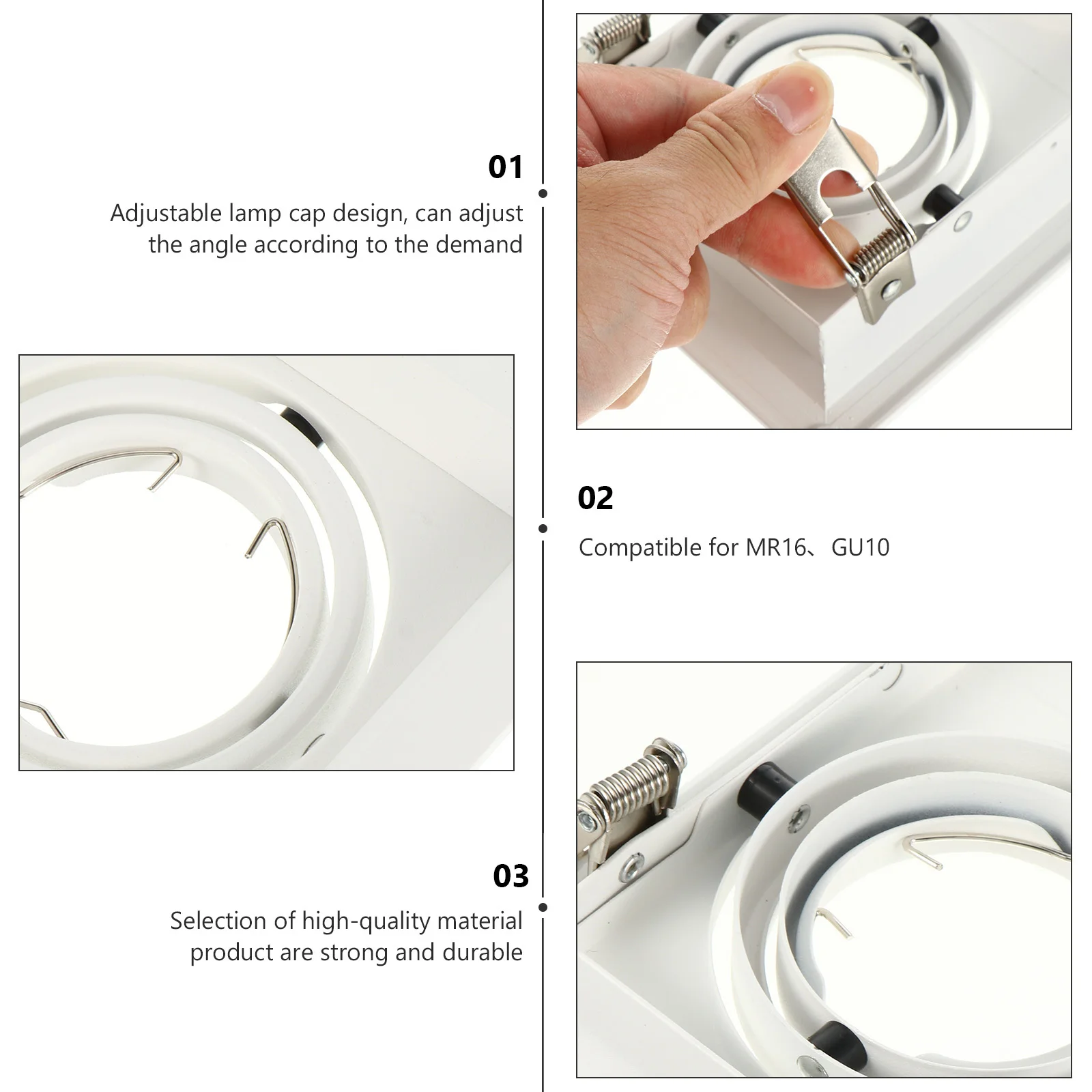 01

Adjustable lamp cap design, can adjust the angle according to the demand

02

Compatible for MR16、GU10

03

Selection of high-quality material product are strong and durable