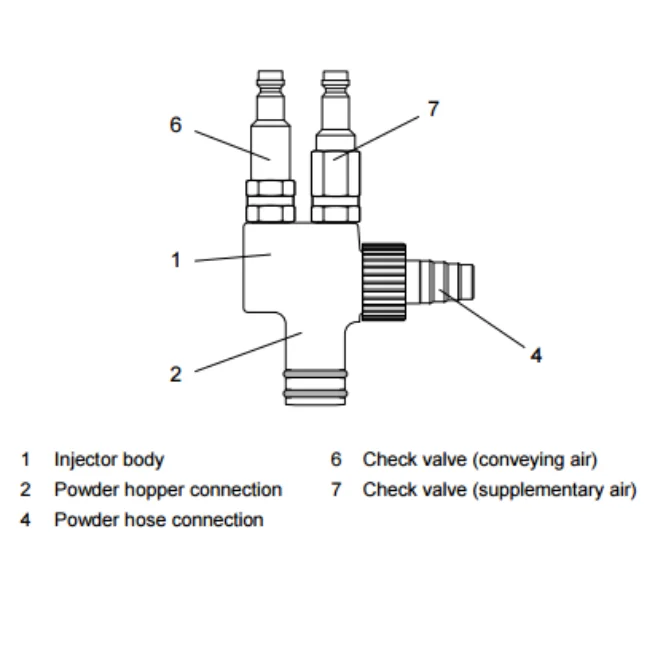 6

7

1

4

2

1 Injector body
2 Powder hopper connection
4 Powder hose connection

6 Check valve (conveying air)
7 Check valve (supplementary air)