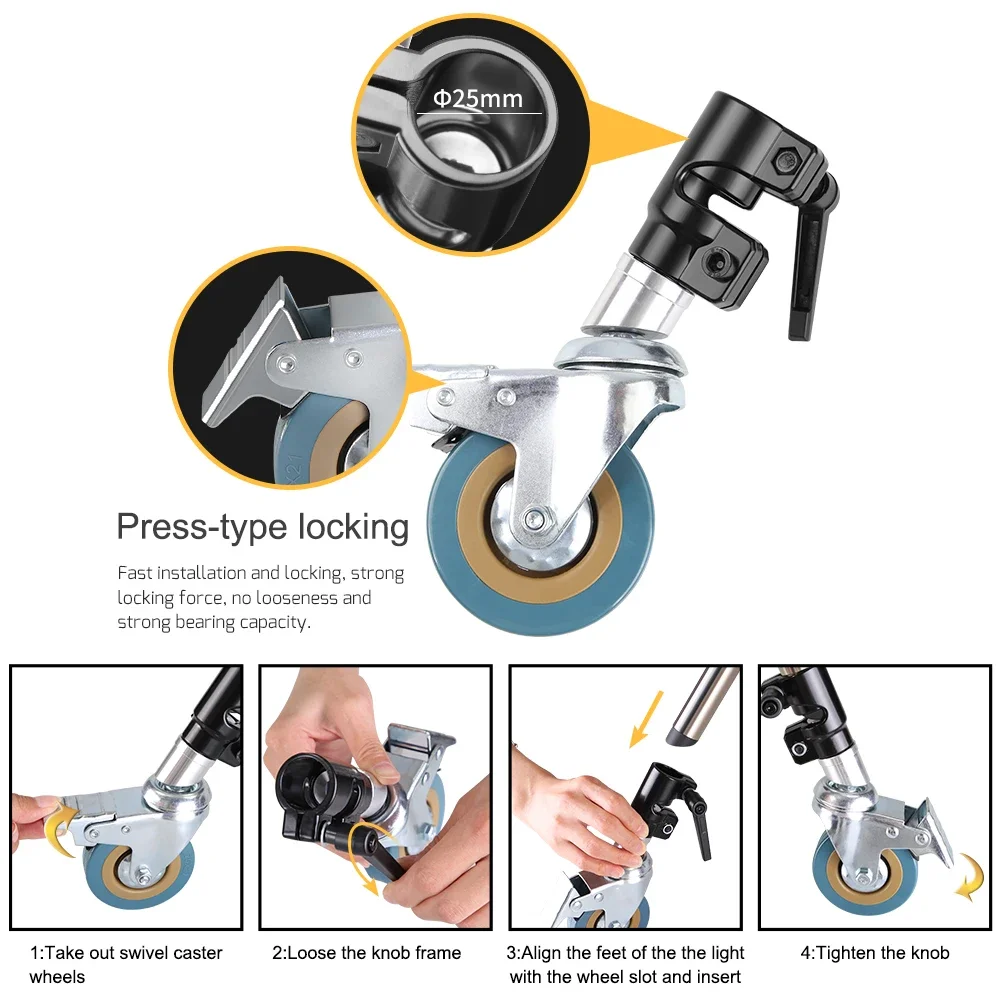 Φ25mm

Press-type locking

Fast installation and locking, strong locking force, no looseness and strong bearing capacity.

1:Take out swivel caster wheels

2:Loose the knob frame

3:Align the feet of the the light with the wheel slot and insert

4:Tighten the knob