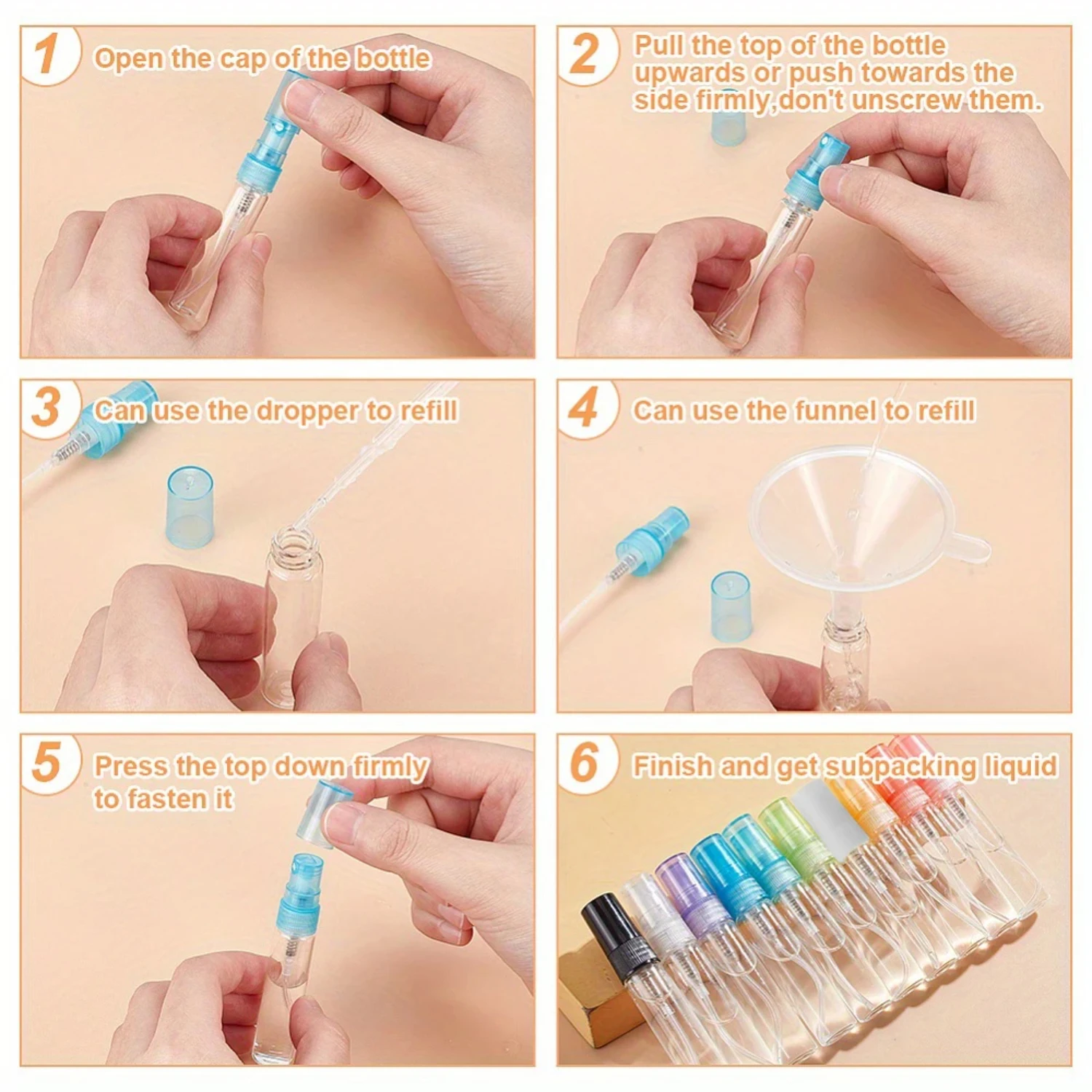 1 Open the cap of the bottle

2 Pull the top of the bottle upwards or push towards the side firmly,don't unscrew them.

3 Can use the dropper to refill

4 Can use the funnel to refill

5 Press the top down firmly to fasten it

6 Finish and get subpacking liquid