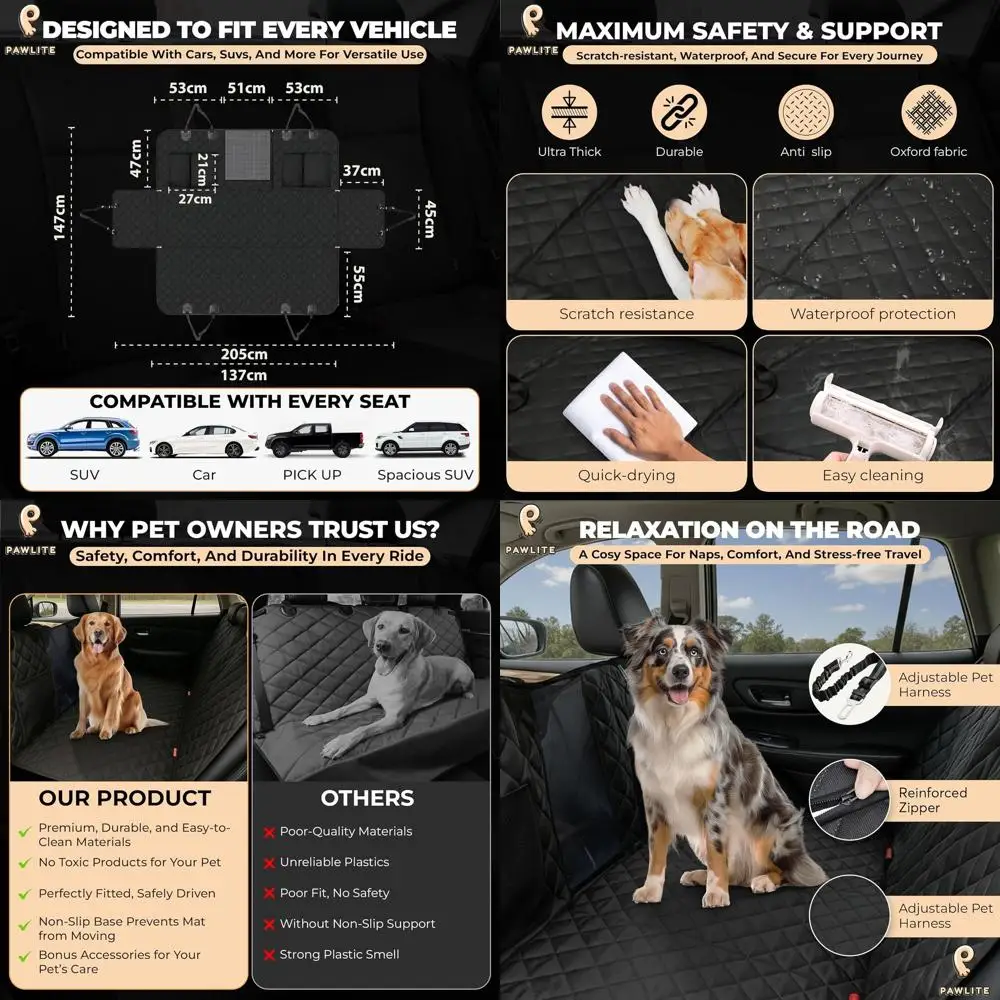 PAWLITE
DESIGNED TO FIT EVERY VEHICLE
Compatible With Cars, Suvs, And More For Versatile Use

53cm 51cm 53cm
47cm
21cm
27cm
37cm
147cm
45cm
55cm
205cm
137cm

COMPATIBLE WITH EVERY SEAT
SUV
Car
PICK UP
Spacious SUV

PAWLITE
MAXIMUM SAFETY & SUPPORT
Scratch-resistant, Waterproof, And Secure For Every Journey

Ultra Thick
Durable
Anti slip
Oxford fabric

Scratch resistance
Waterproof protection
Quick-drying
Easy cleaning

PAWLITE
WHY PET OWNERS TRUST US?
Safety, Comfort, And Durability In Every Ride

OUR PRODUCT
Premium, Durable, and Easy-to-Clean Materials
No Toxic Products for Your Pet
Perfectly Fitted, Safely Driven
Non-Slip Base Prevents Mat from Moving
Bonus Accessories for Your Pet's Care

OTHERS
Poor-Quality Materials
Unreliable Plastics
Poor Fit, No Safety
Without Non-Slip Support
Strong Plastic Smell

PAWLITE
RELAXATION ON THE ROAD
A Cosy Space For Naps, Comfort, And Stress-free Travel

Adjustable Pet Harness
Reinforced Zipper
Adjustable Pet Harness
PAWLITE