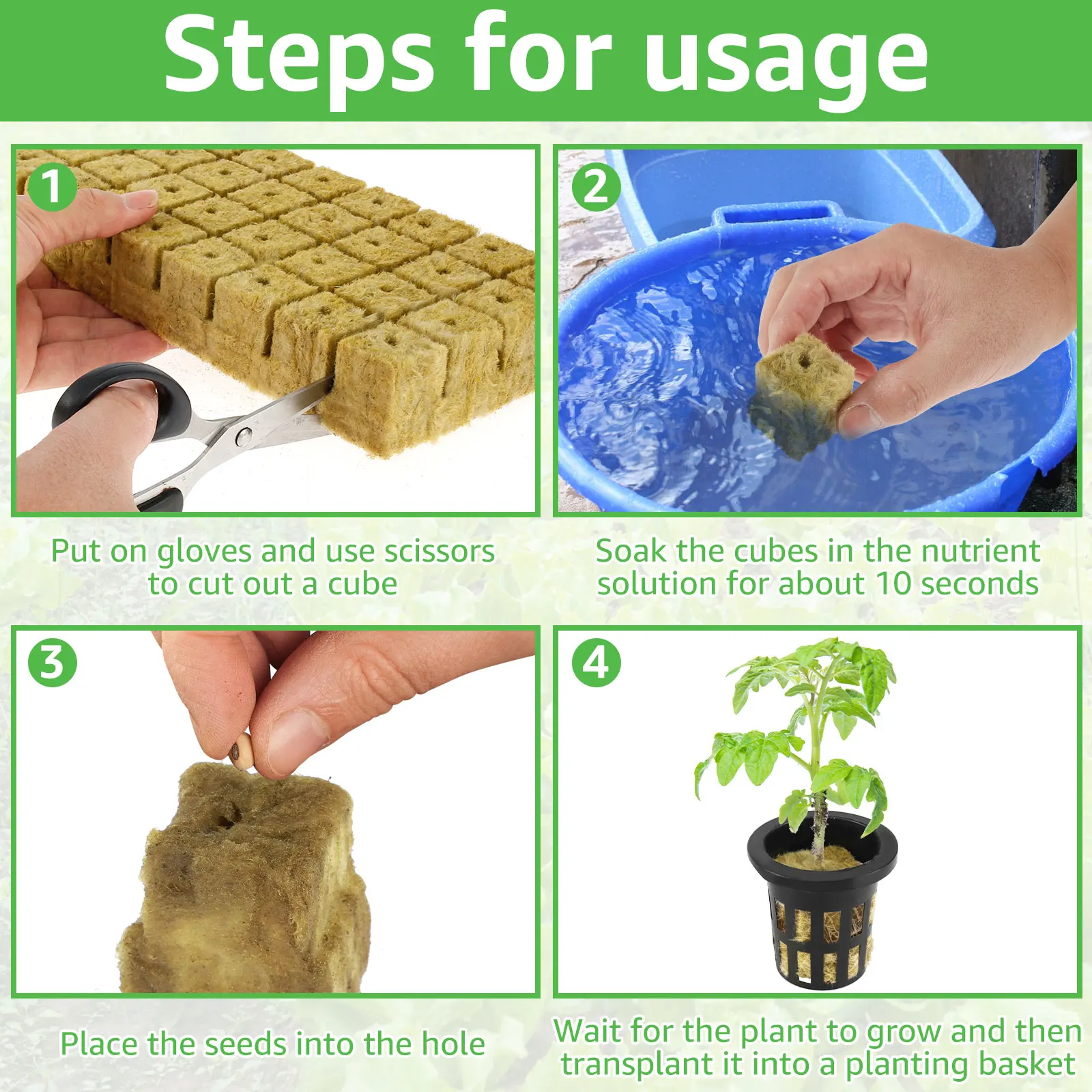 Steps for usage

1

Put on gloves and use scissors to cut out a cube

2

Soak the cubes in the nutrient solution for about 10 seconds

3

Place the seeds into the hole

4

Wait for the plant to grow and then transplant it into a planting basket