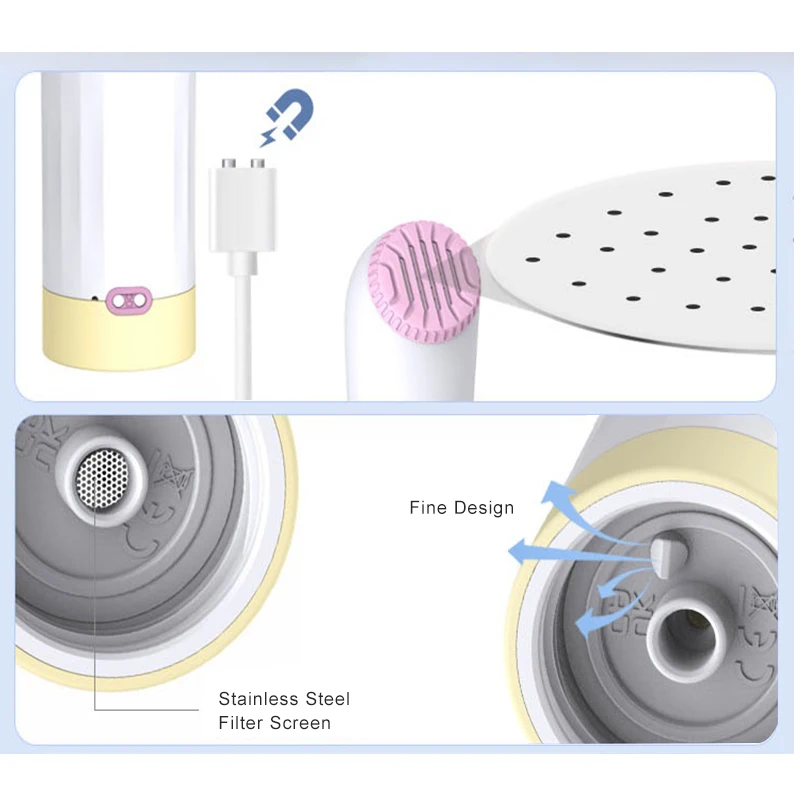 Fine Design

Stainless Steel
Filter Screen