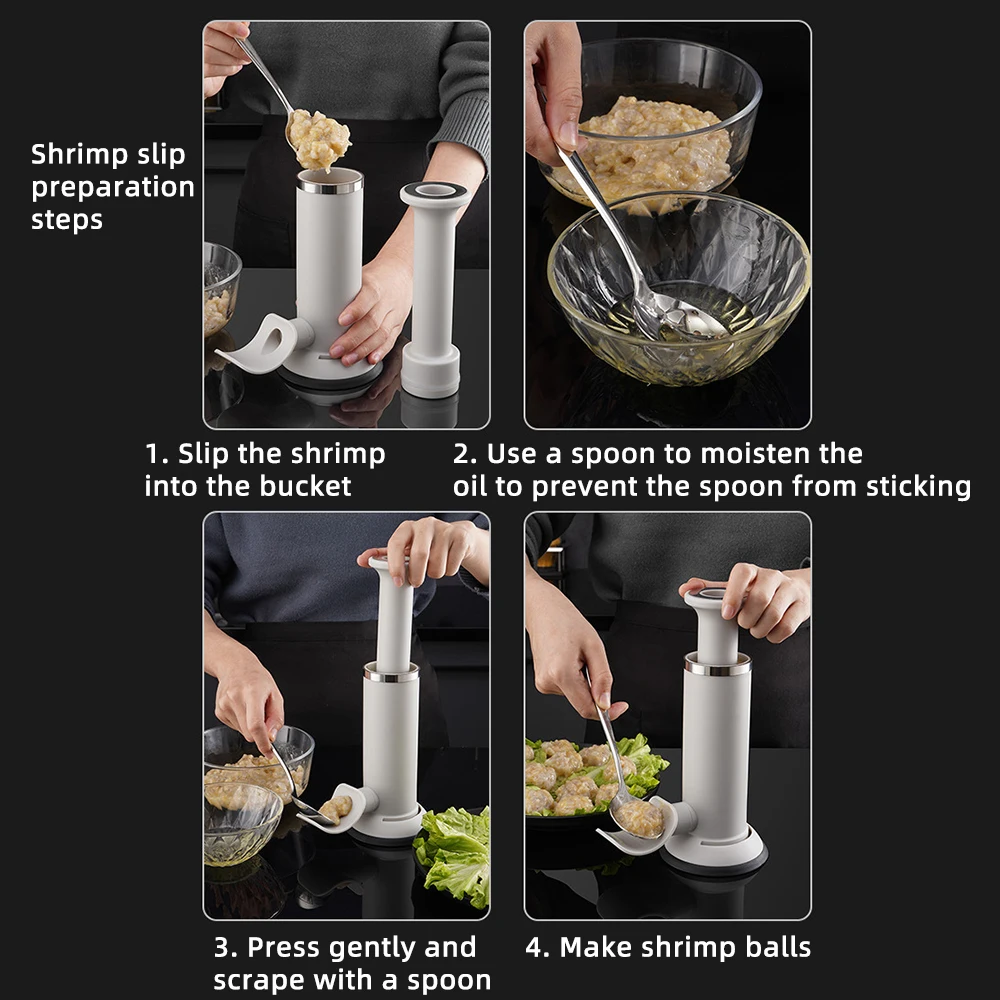 Shrimp slip preparation steps

1. Slip the shrimp into the bucket

2. Use a spoon to moisten the oil to prevent the spoon from sticking

3. Press gently and scrape with a spoon

4. Make shrimp balls