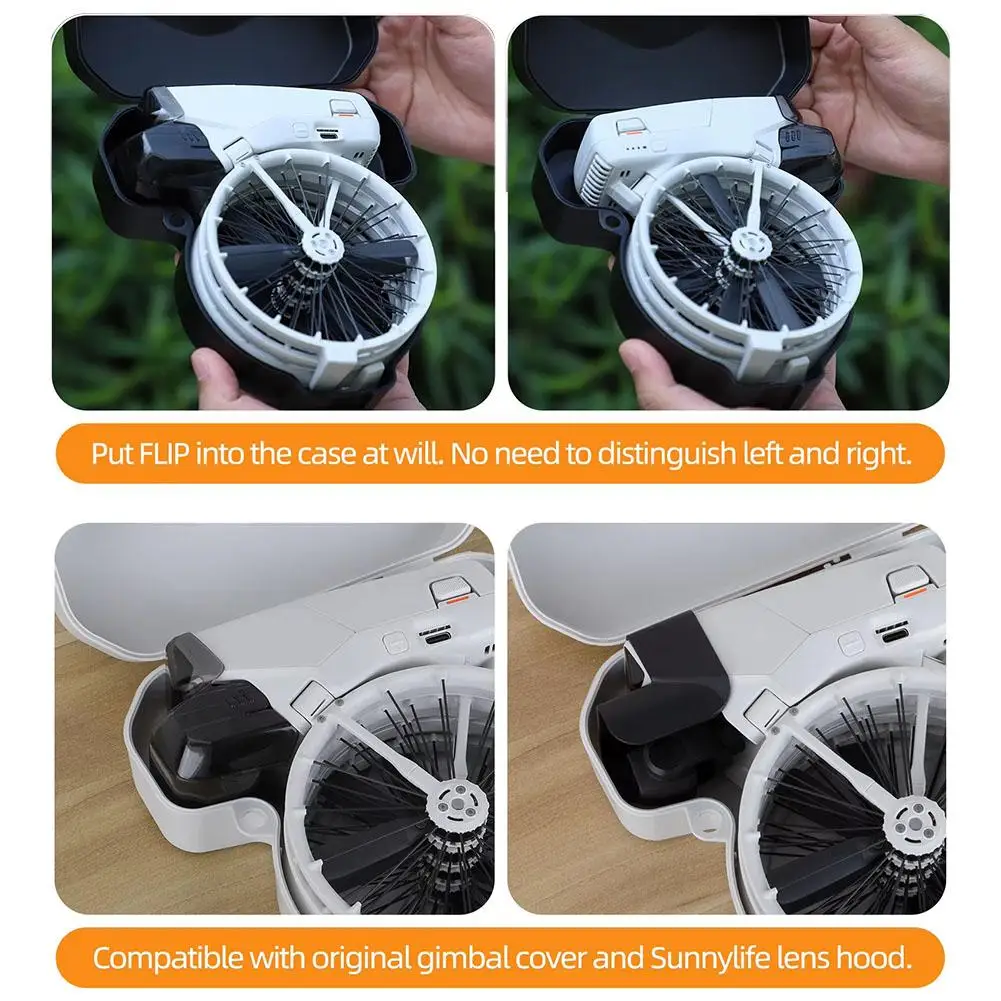 Put FLIP into the case at will. No need to distinguish left and right.

Compatible with original gimbal cover and Sunnylife lens hood.