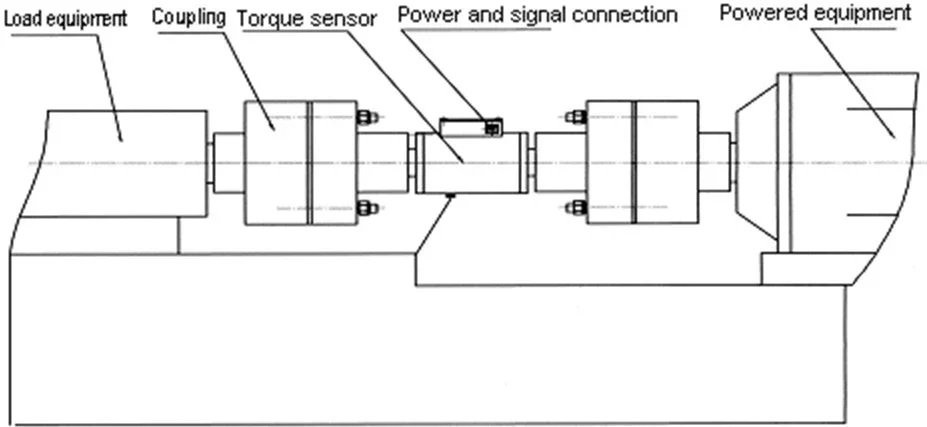 Load equipment
Coupling
Torque sensor
Power and signal connection
Powered equipment