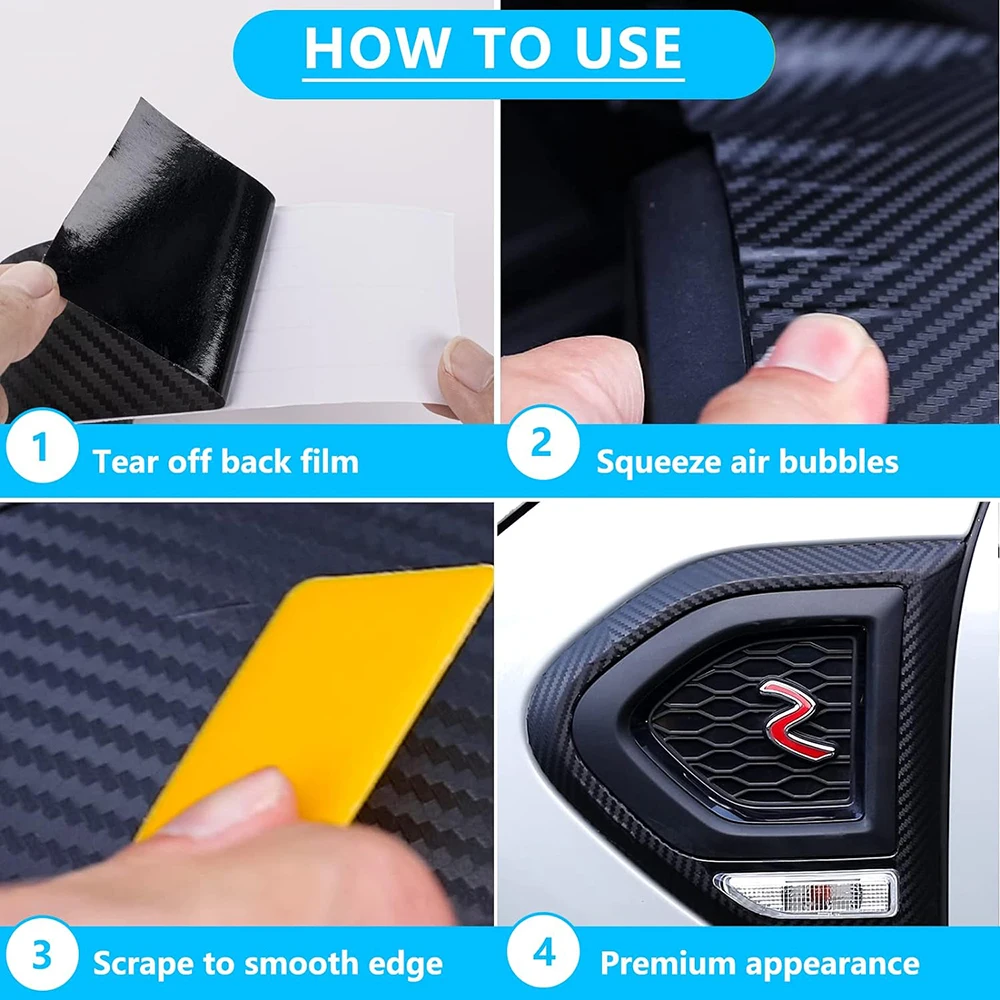 HOW TO USE

1 Tear off back film

2 Squeeze air bubbles

3 Scrape to smooth edge

4 Premium appearance