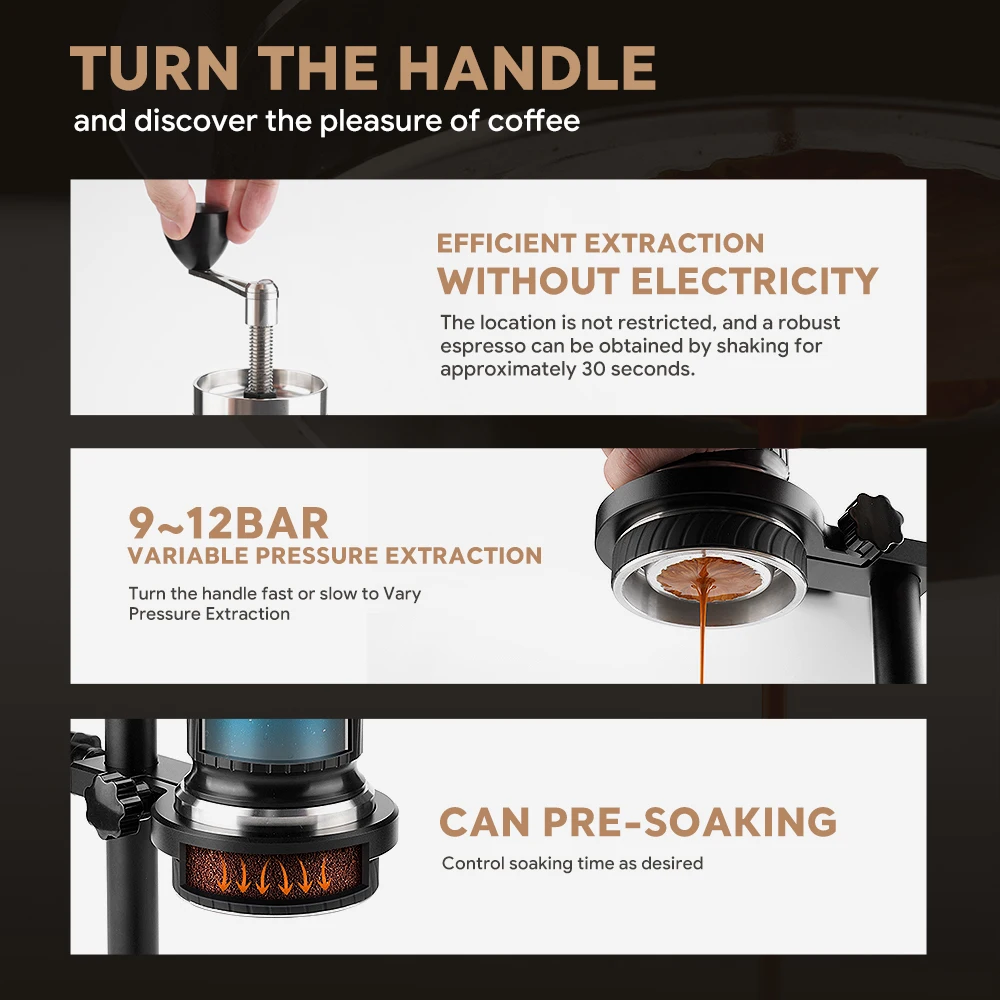 TURN THE HANDLE
and discover the pleasure of coffee

EFFICIENT EXTRACTION
WITHOUT ELECTRICITY
The location is not restricted, and a robust espresso can be obtained by shaking for approximately 30 seconds.

9~12BAR
VARIABLE PRESSURE EXTRACTION
Turn the handle fast or slow to Vary Pressure Extraction

CAN PRE-SOAKING
Control soaking time as desired