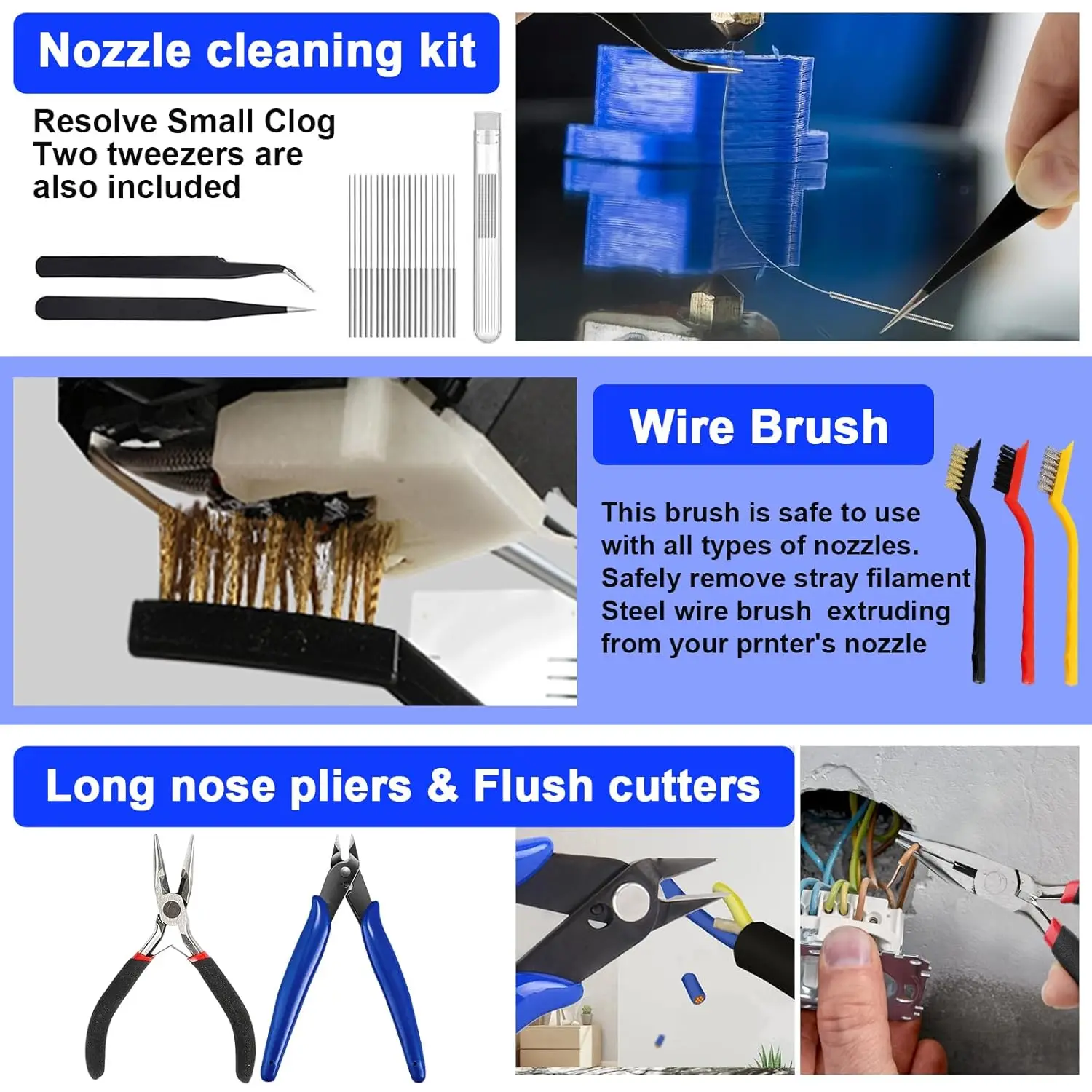 Nozzle cleaning kit

Resolve Small Clog
Two tweezers are also included

Wire Brush

This brush is safe to use with all types of nozzles.
Safely remove stray filament
Steel wire brush extruding from your prnter's nozzle

Long nose pliers & Flush cutters