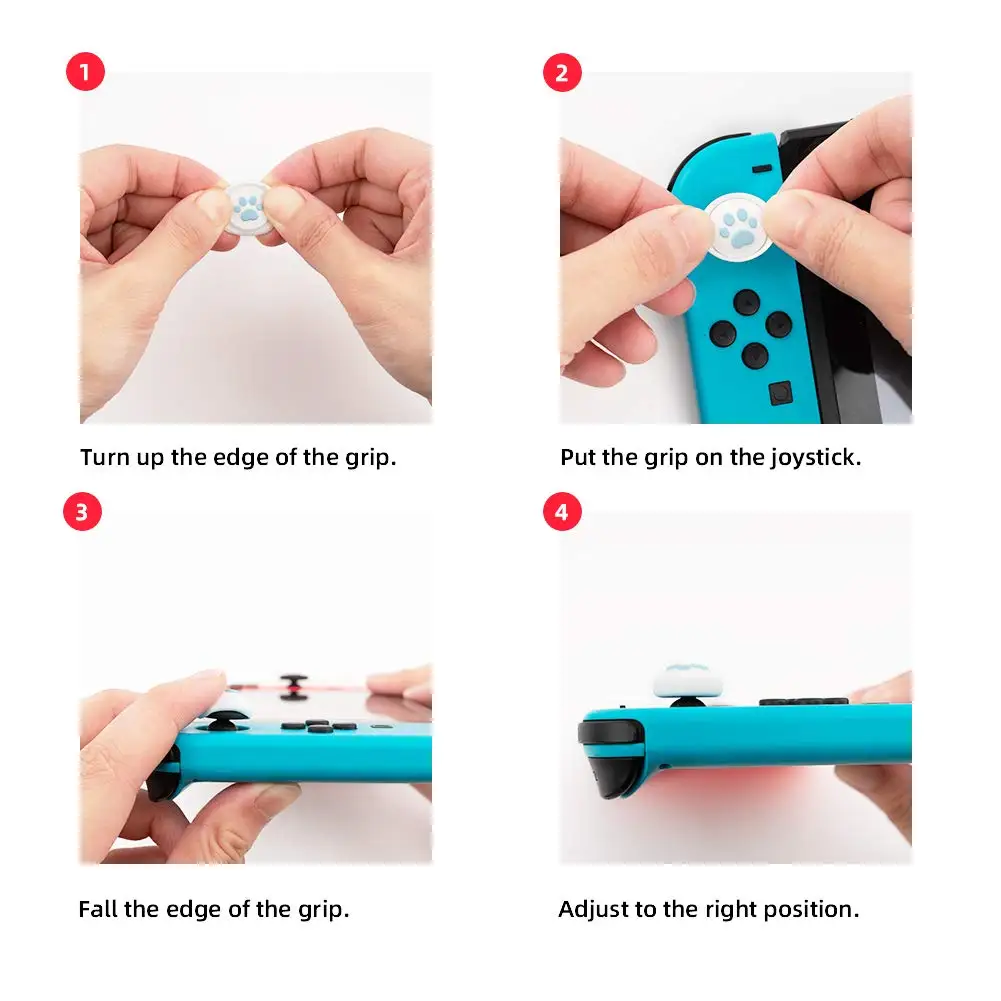 1

Turn up the edge of the grip.

2

Put the grip on the joystick.

3

Fall the edge of the grip.

4

Adjust to the right position.