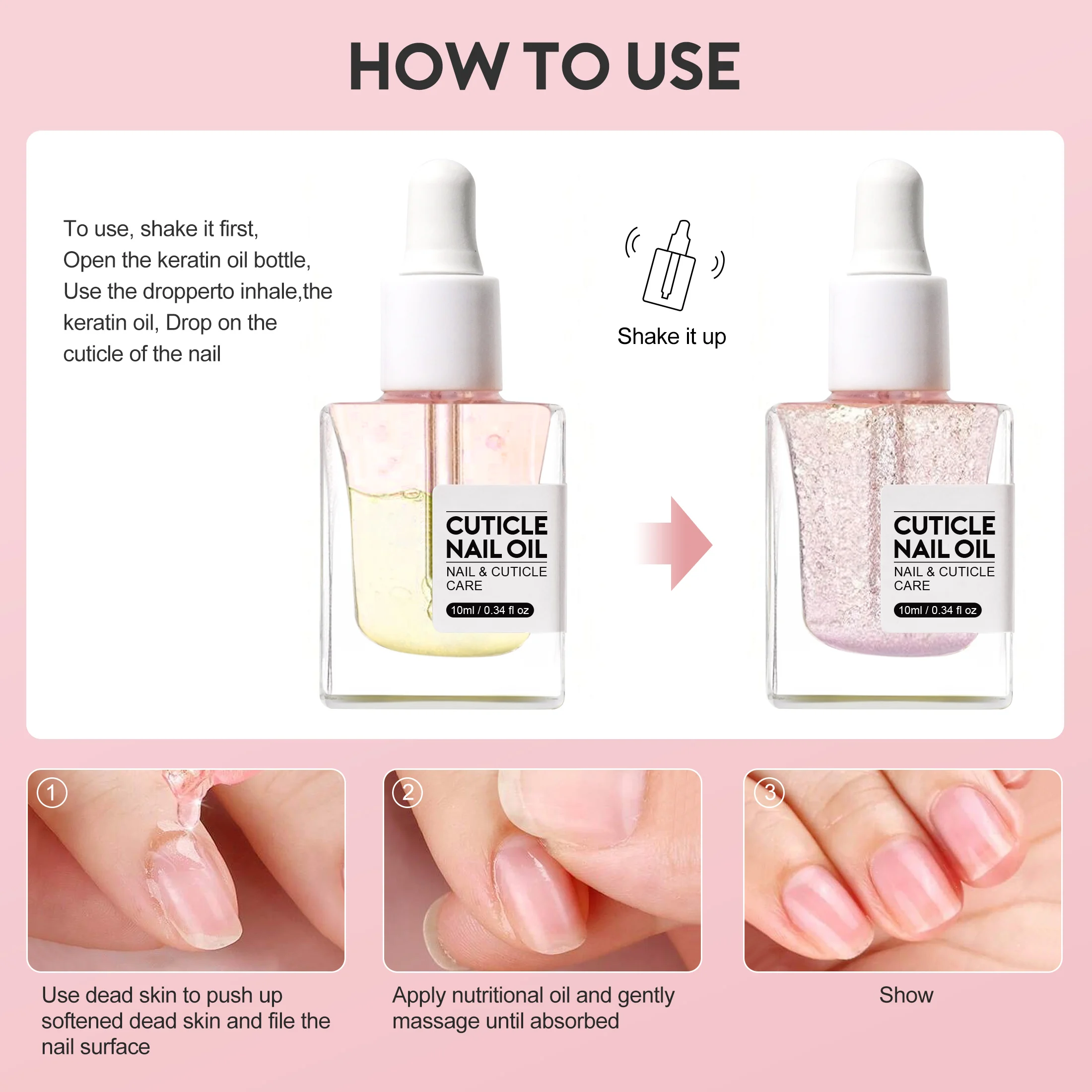 HOW TO USE

To use, shake it first,
Open the keratin oil bottle,
Use the dropperto inhale,the keratin oil, Drop on the cuticle of the nail

CUTICLE NAIL OIL
NAIL & CUTICLE CARE
10ml / 0.34 fl oz

Shake it up

CUTICLE NAIL OIL
NAIL & CUTICLE CARE
10ml / 0.34 fl oz

1
Use dead skin to push up softened dead skin and file the nail surface

2
Apply nutritional oil and gently massage until absorbed

3
Show