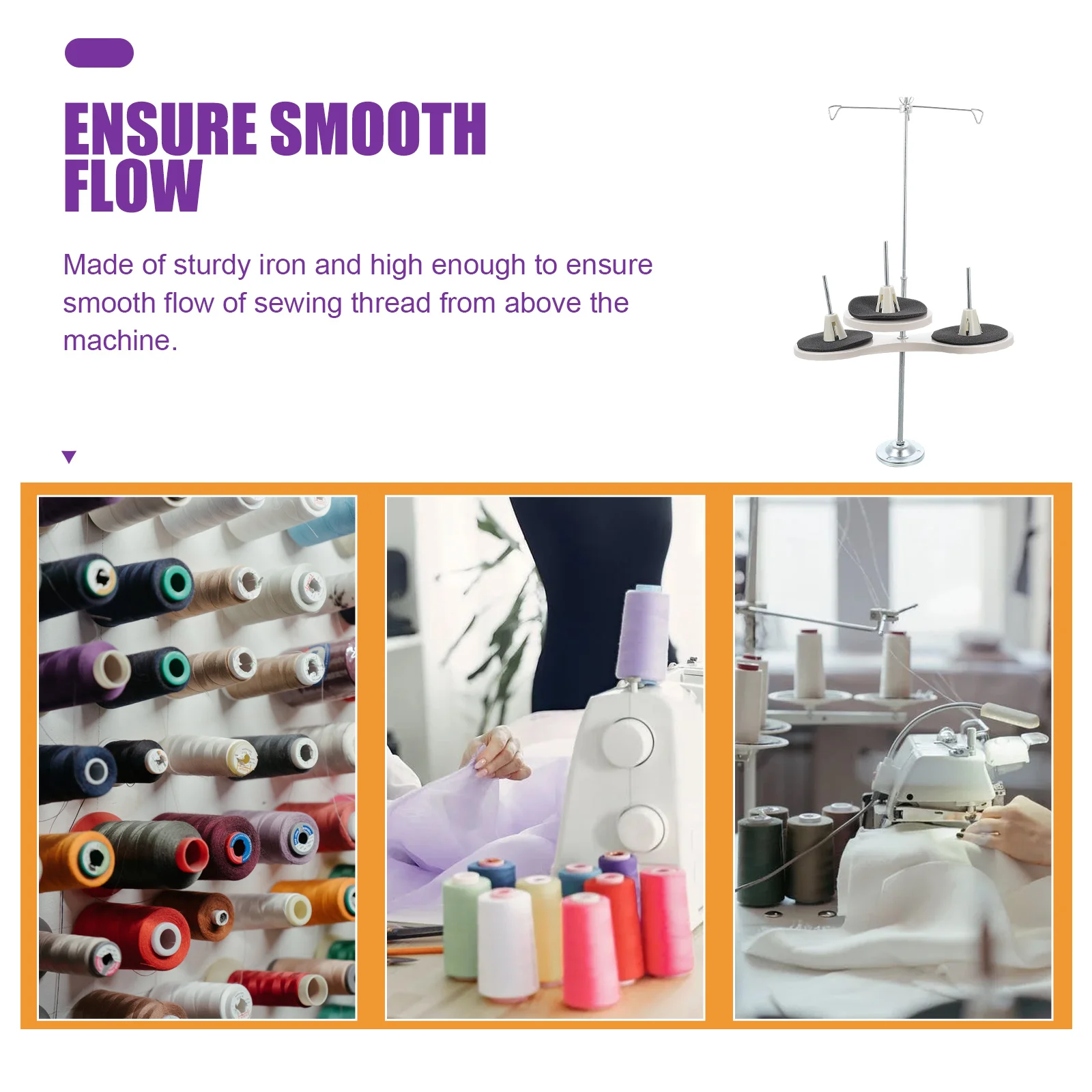 ENSURE SMOOTH FLOW

Made of sturdy iron and high enough to ensure smooth flow of sewing thread from above the machine.