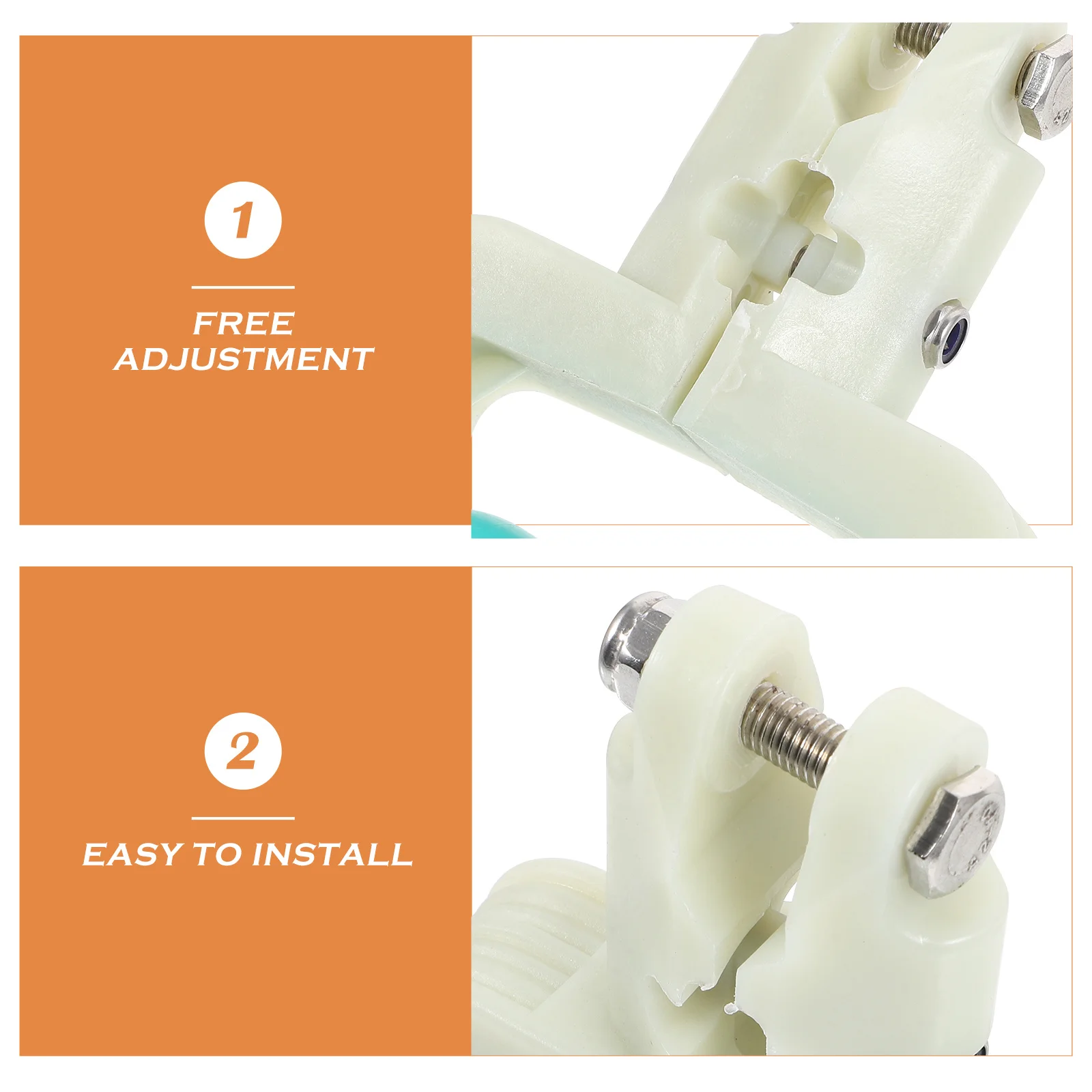 1

FREE ADJUSTMENT

2

EASY TO INSTALL