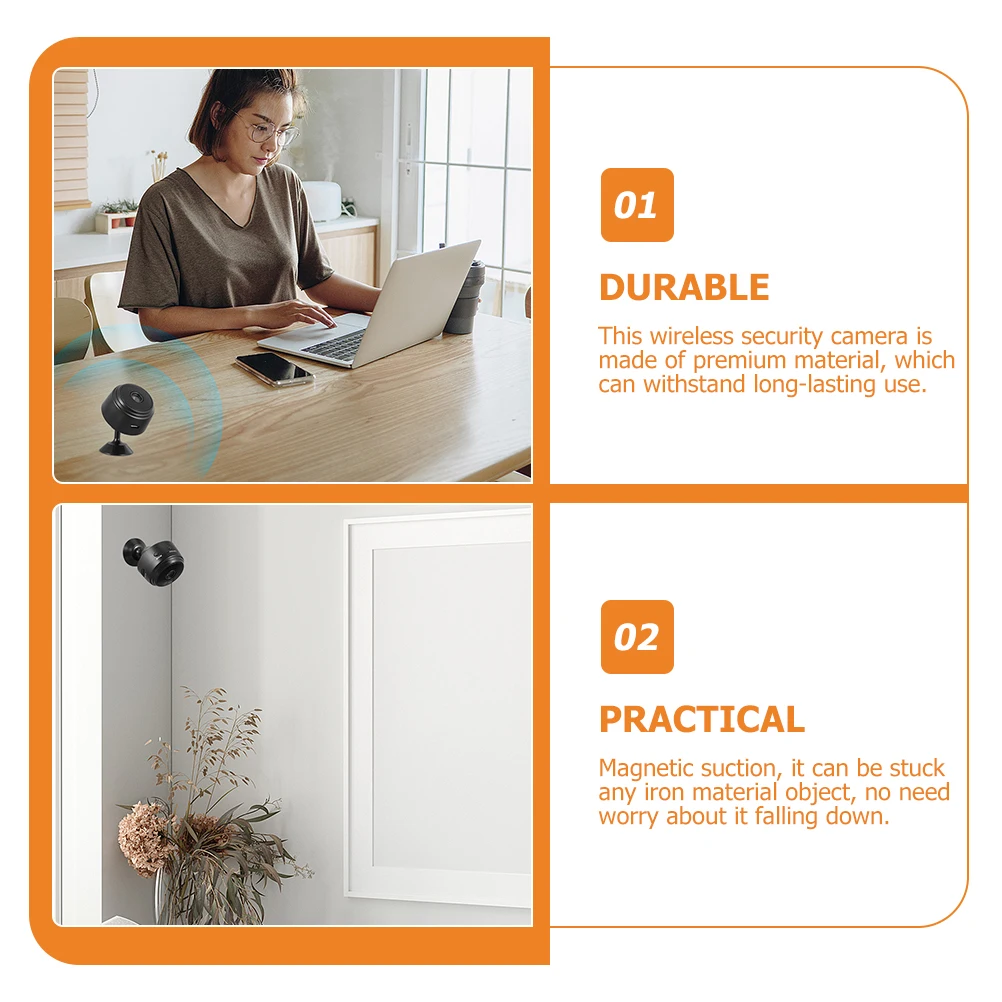 01

DURABLE

This wireless security camera is made of premium material, which can withstand long-lasting use.

02

PRACTICAL

Magnetic suction, it can be stuck any iron material object, no need worry about it falling down.