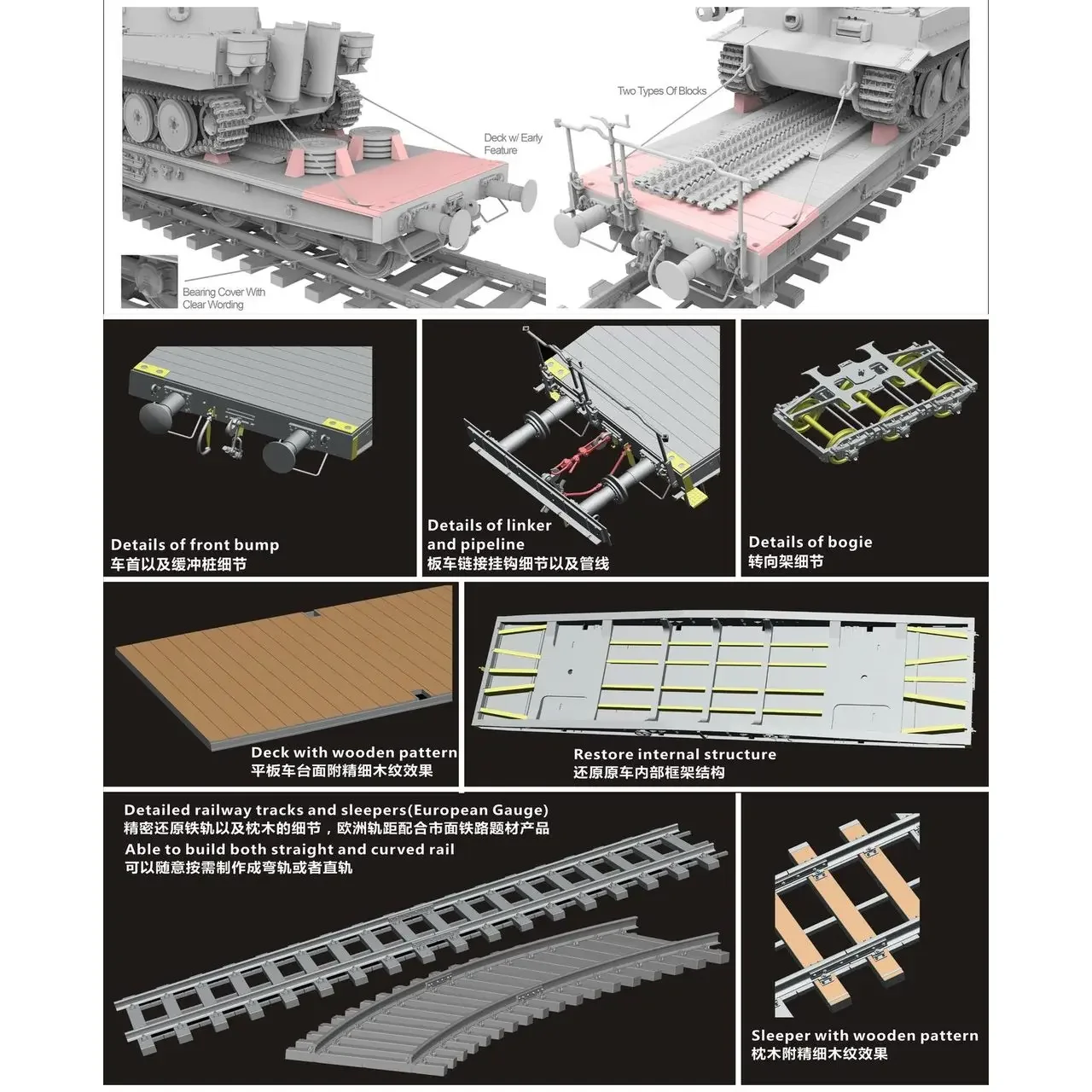 Deck w/ Early Feature

Two Types Of Blocks

Bearing Cover With Clear Wording

Details of front bump
车首以及缓冲桩细节

Details of linker and pipeline
板车链接挂钩细节以及管线

Details of bogie
转向架细节

Deck with wooden pattern
平板车台面附精细木纹效果

Restore internal structure
还原原车内部框架结构

Detailed railway tracks and sleepers(European Gauge)
精密还原铁轨以及枕木的细节，欧洲轨距配合市面铁路题材产品
Able to build both straight and curved rail
可以随意按需制作成弯轨或者直轨

Sleeper with wooden pattern
枕木附精细木纹效果