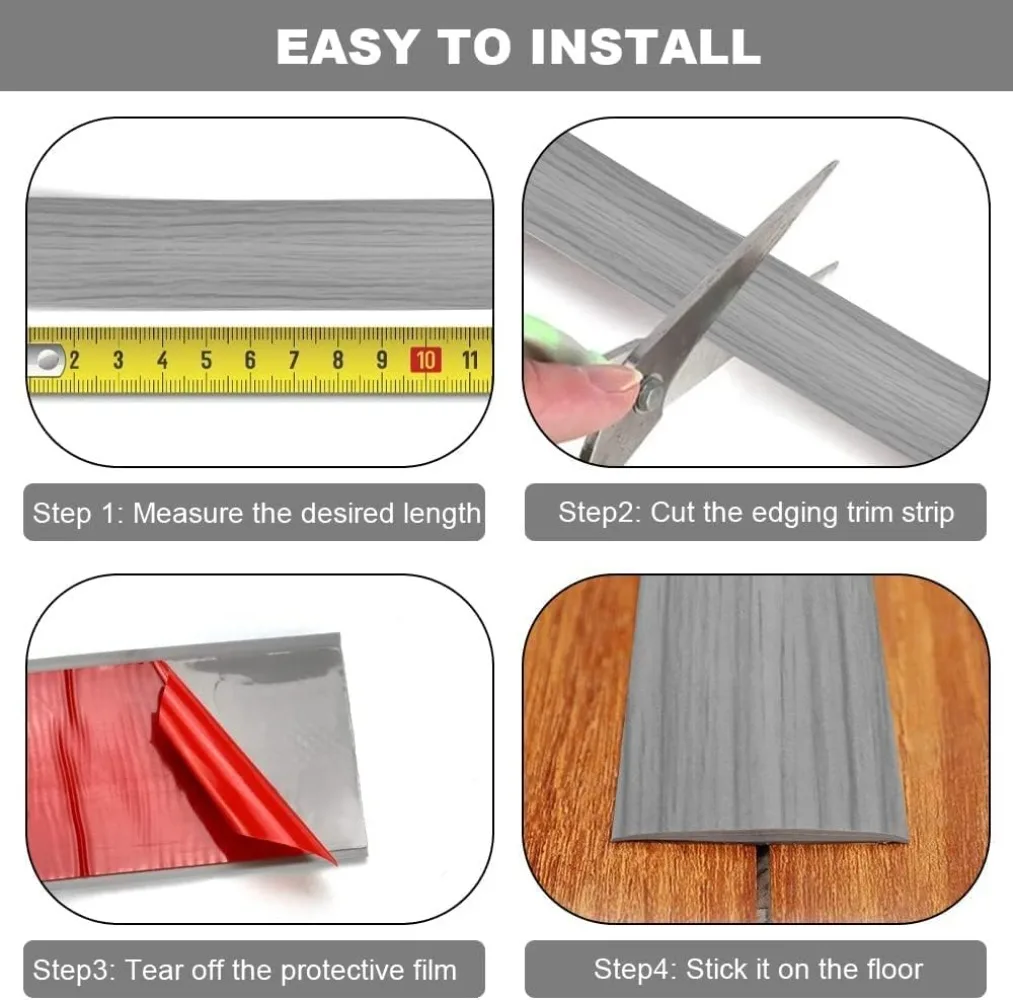 EASY TO INSTALL

2 3 4 5 6 7 8 9 10 11

Step 1: Measure the desired length

Step2: Cut the edging trim strip

Step3: Tear off the protective film

Step4: Stick it on the floor