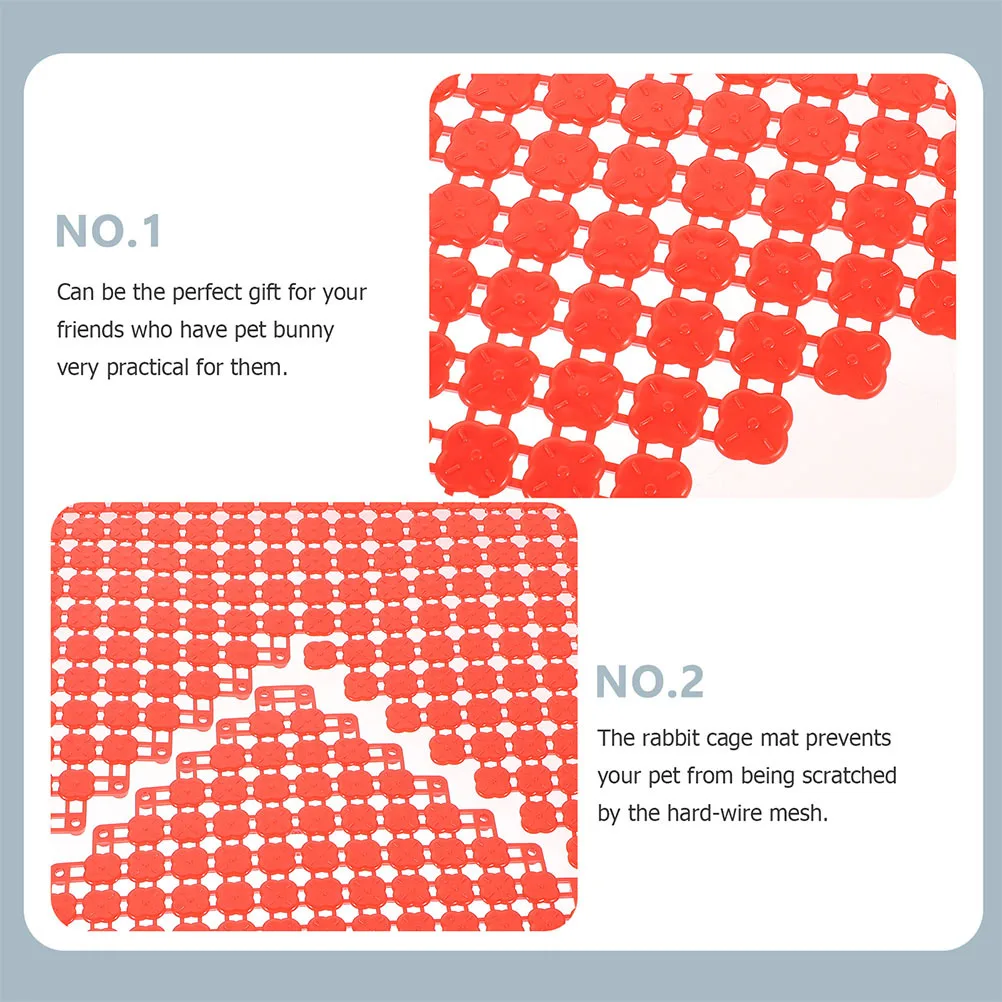 NO.1

Can be the perfect gift for your friends who have pet bunny very practical for them.

NO.2

The rabbit cage mat prevents your pet from being scratched by the hard-wire mesh.