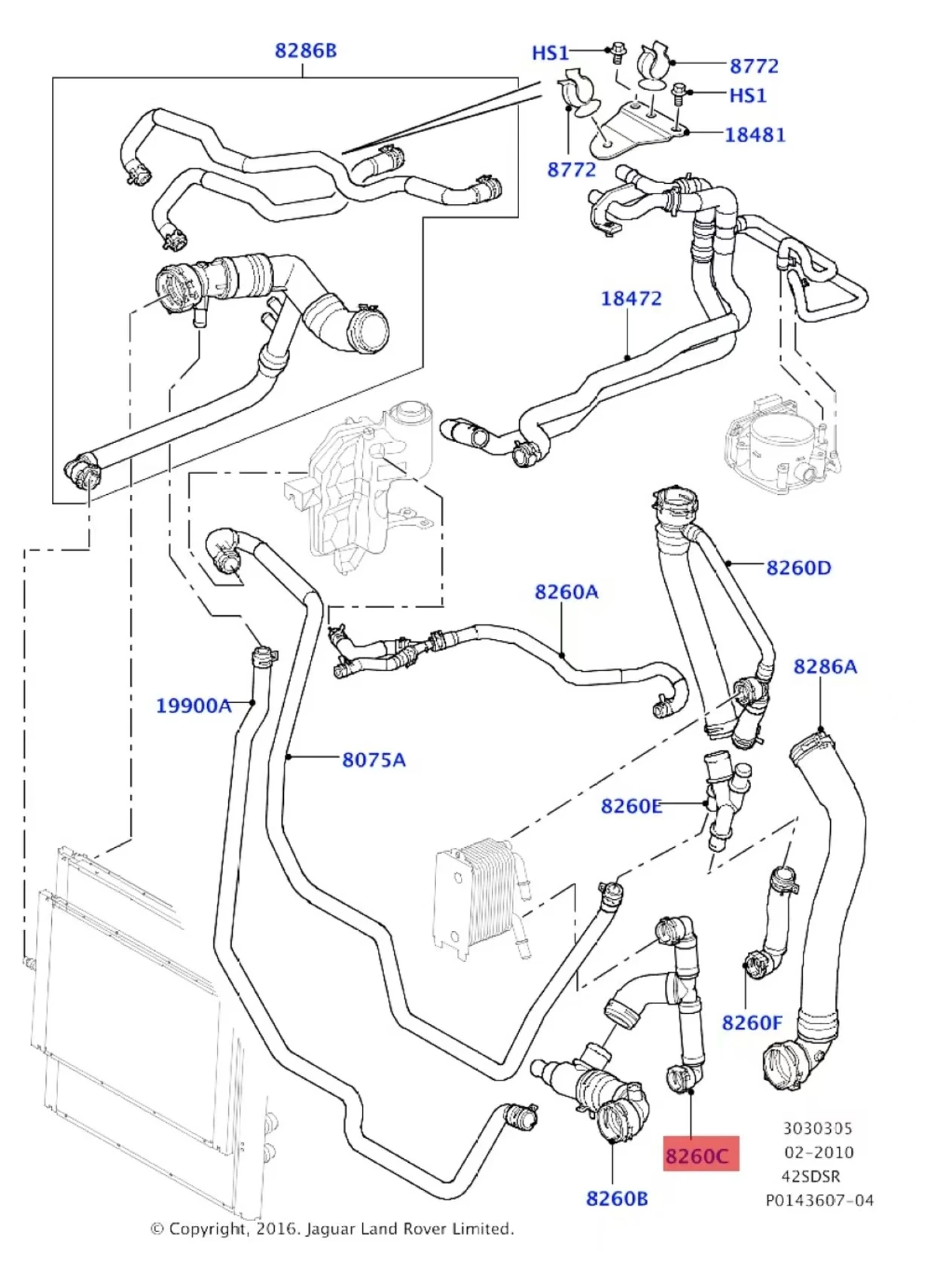 8286B

HS1

8772

HS1

18481

8772

18472

8260D

8260A

8286A

19900A

8075A

8260E

8260F

8260C

8260B

3030305
02-2010
42SDSR
P0143607-04

© Copyright, 2016. Jaguar Land Rover Limited.