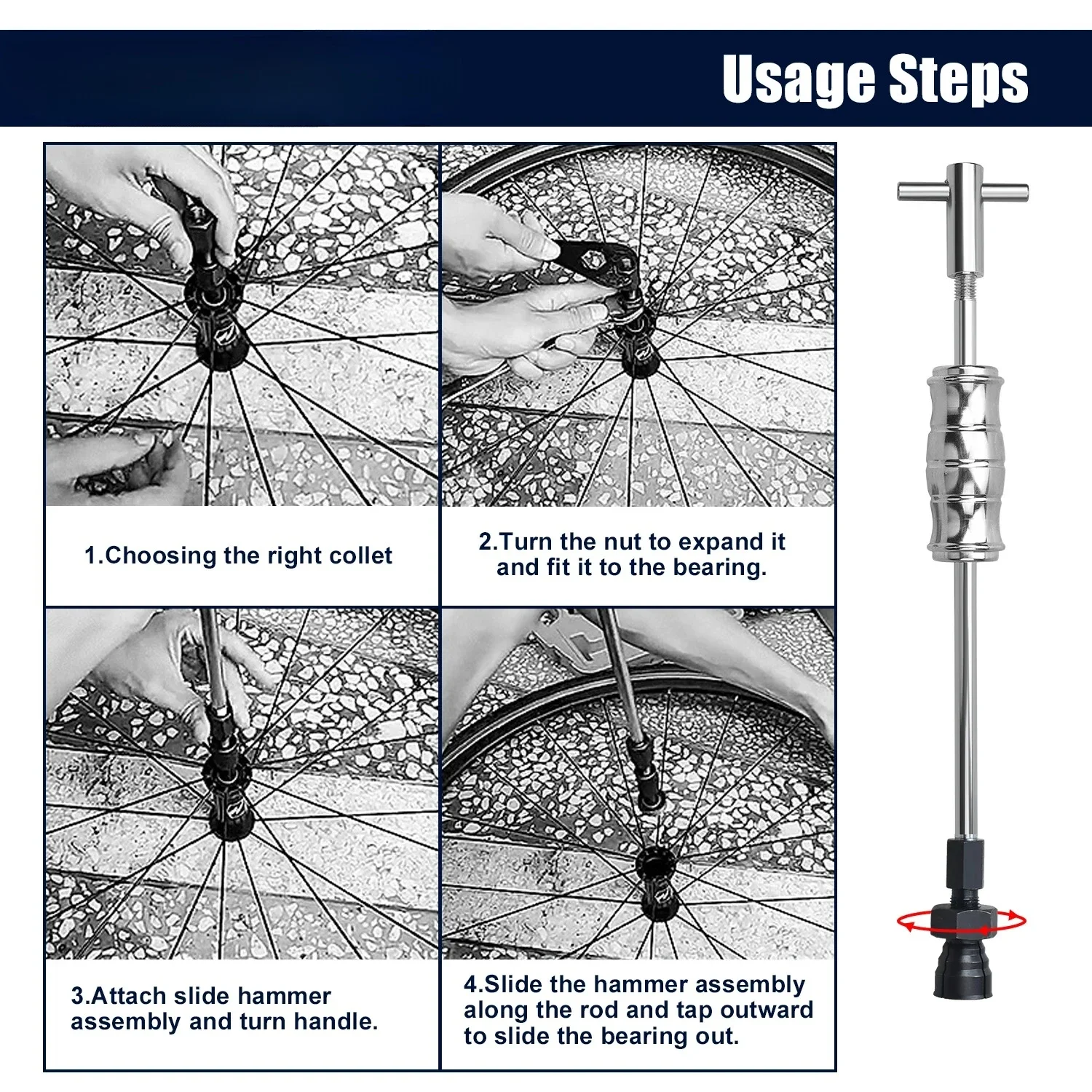 Usage Steps

1.Choosing the right collet

2.Turn the nut to expand it and fit it to the bearing.

3.Attach slide hammer assembly and turn handle.

4.Slide the hammer assembly along the rod and tap outward to slide the bearing out.