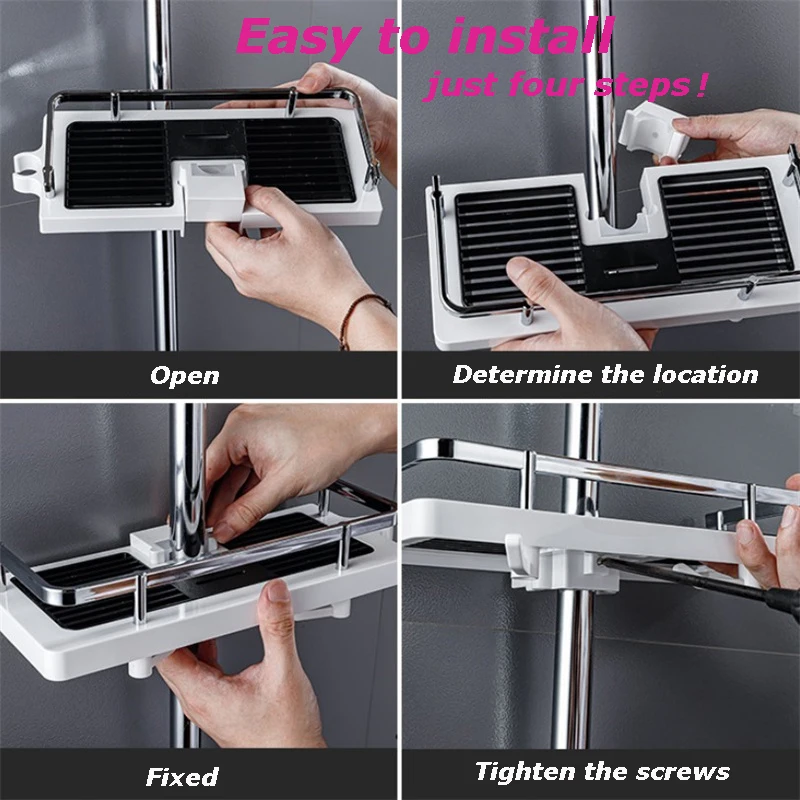 Easy to install
just four steps !

Open

Determine the location

Fixed

Tighten the screws