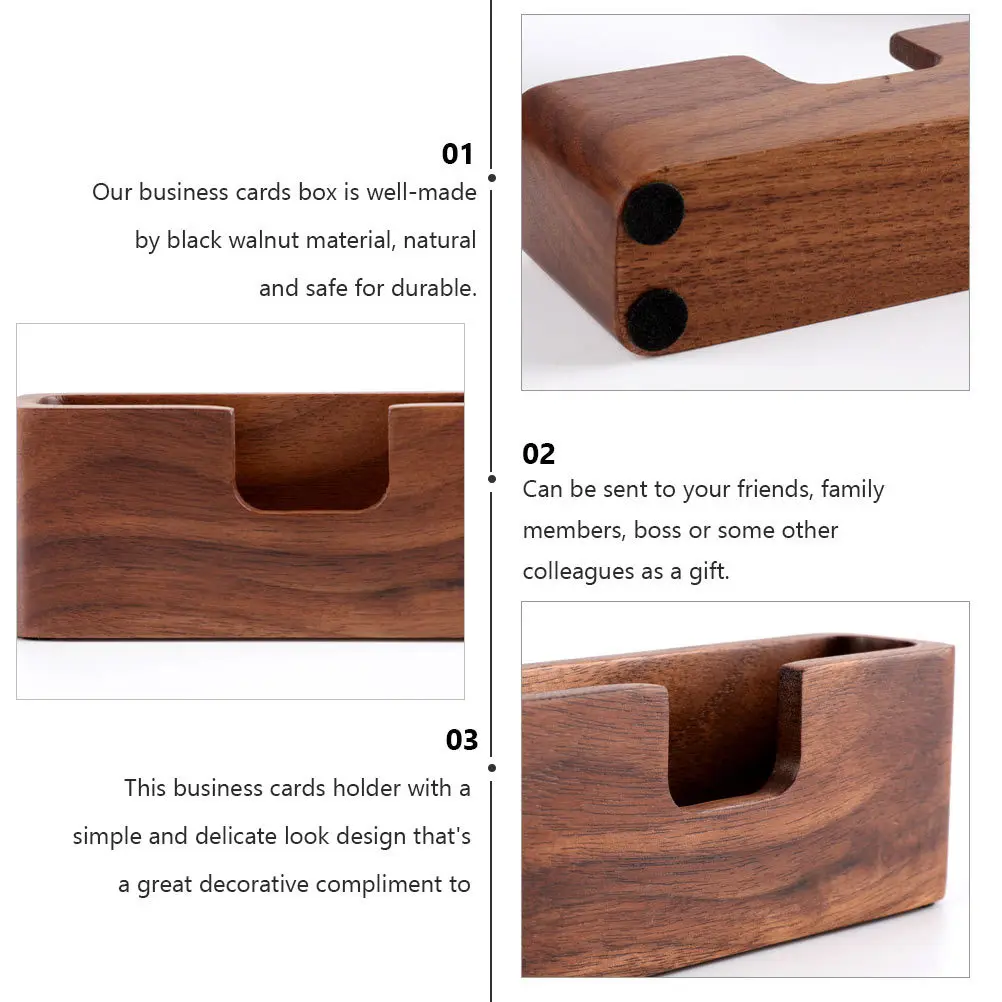 01
Our business cards box is well-made by black walnut material, natural and safe for durable.

02
Can be sent to your friends, family members, boss or some other colleagues as a gift.

03
This business cards holder with a simple and delicate look design that's a great decorative compliment to