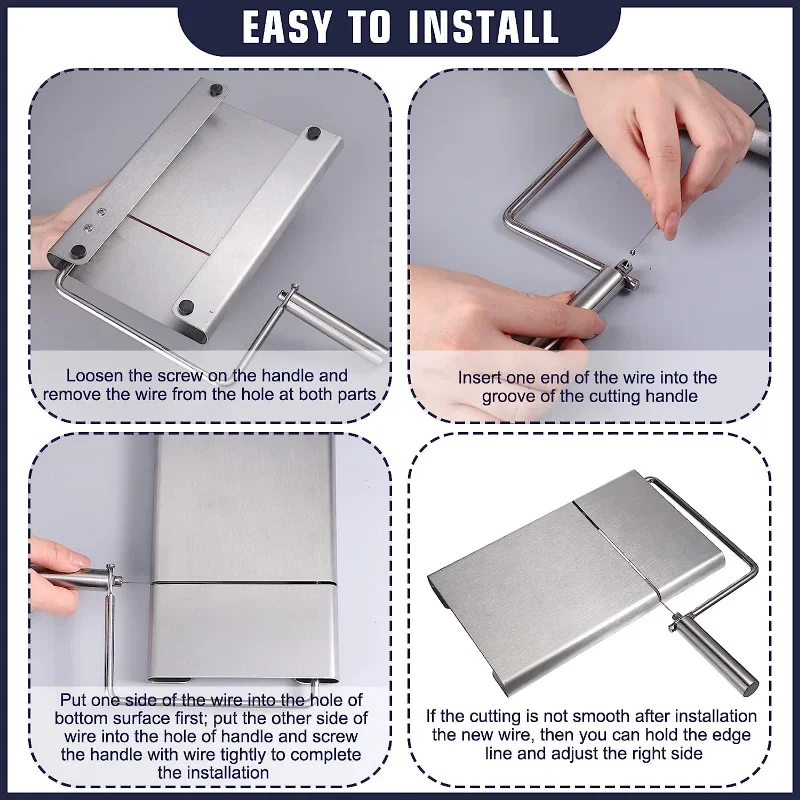 EASY TO INSTALL

Loosen the screw on the handle and remove the wire from the hole at both parts

Insert one end of the wire into the groove of the cutting handle

Put one side of the wire into the hole of bottom surface first; put the other side of wire into the hole of handle and screw the handle with wire tightly to complete the installation

If the cutting is not smooth after installation the new wire, then you can hold the edge line and adjust the right side