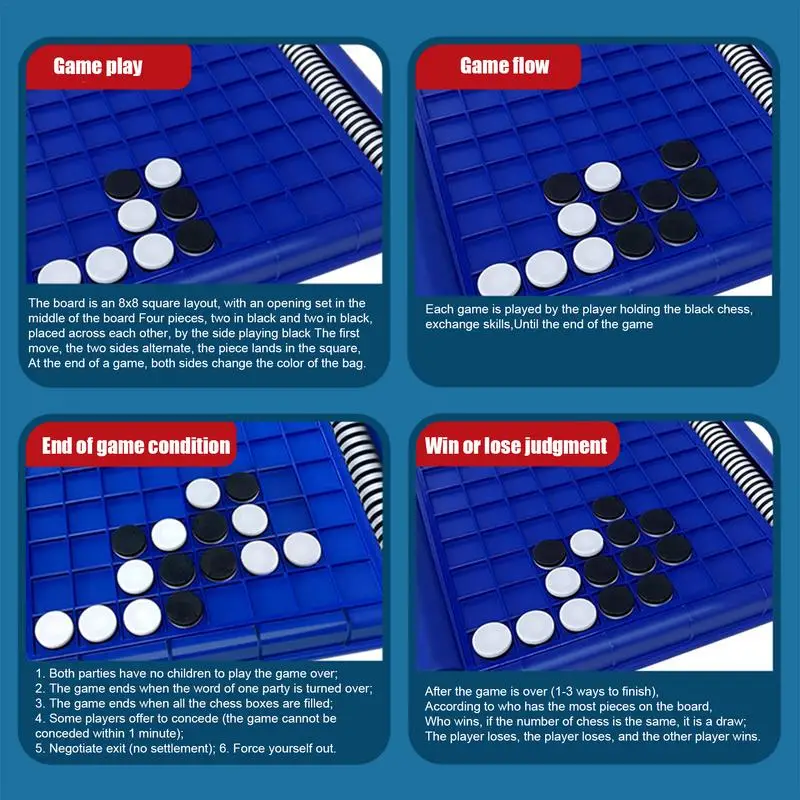 Game play

The board is an 8x8 square layout, with an opening set in the middle of the board Four pieces, two in black and two in black, placed across each other, by the side playing black The first move, the two sides alternate, the piece lands in the square, At the end of a game, both sides change the color of the bag.

Game flow

Each game is played by the player holding the black chess, exchange skills,Until the end of the game

End of game condition

1. Both parties have no children to play the game over;
2. The game ends when the word of one party is turned over;
3. The game ends when all the chess boxes are filled;
4. Some players offer to concede (the game cannot be conceded within 1 minute);
5. Negotiate exit (no settlement); 6. Force yourself out.

Win or lose judgment

After the game is over (1-3 ways to finish),
According to who has the most pieces on the board,
Who wins, if the number of chess is the same, it is a draw;
The player loses, the player loses, and the other player wins.