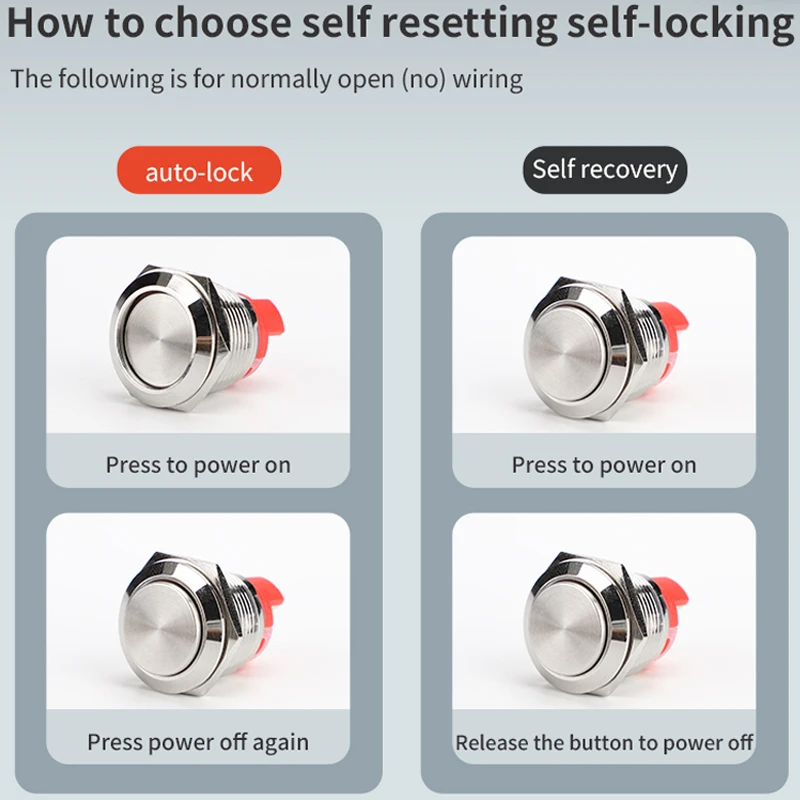 How to choose self resetting self-locking

The following is for normally open (no) wiring

auto-lock

Press to power on

Press power off again

Self recovery

Press to power on

Release the button to power off