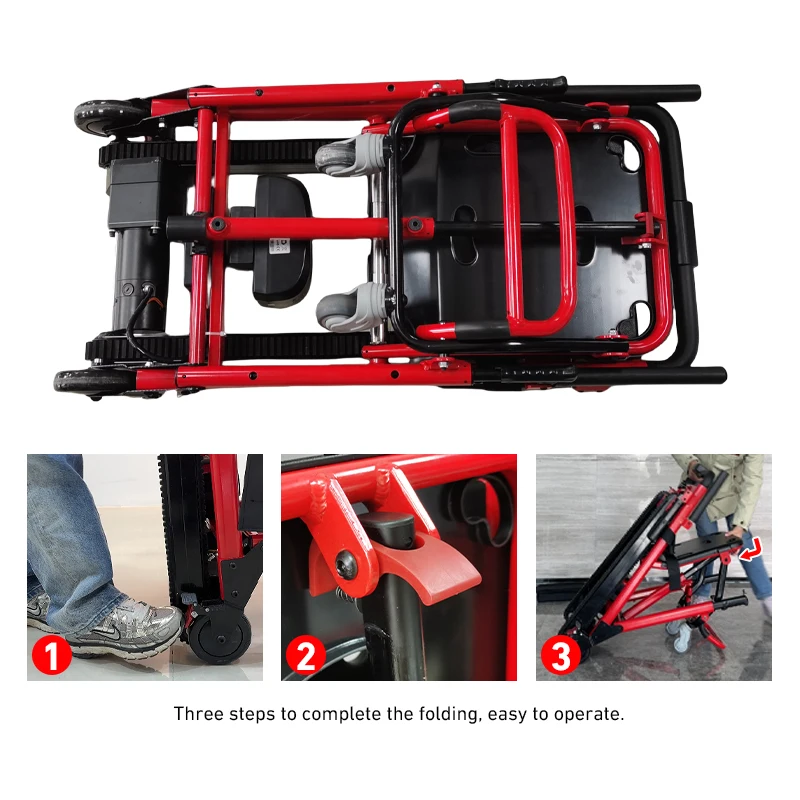 1

2

3

Three steps to complete the folding, easy to operate.