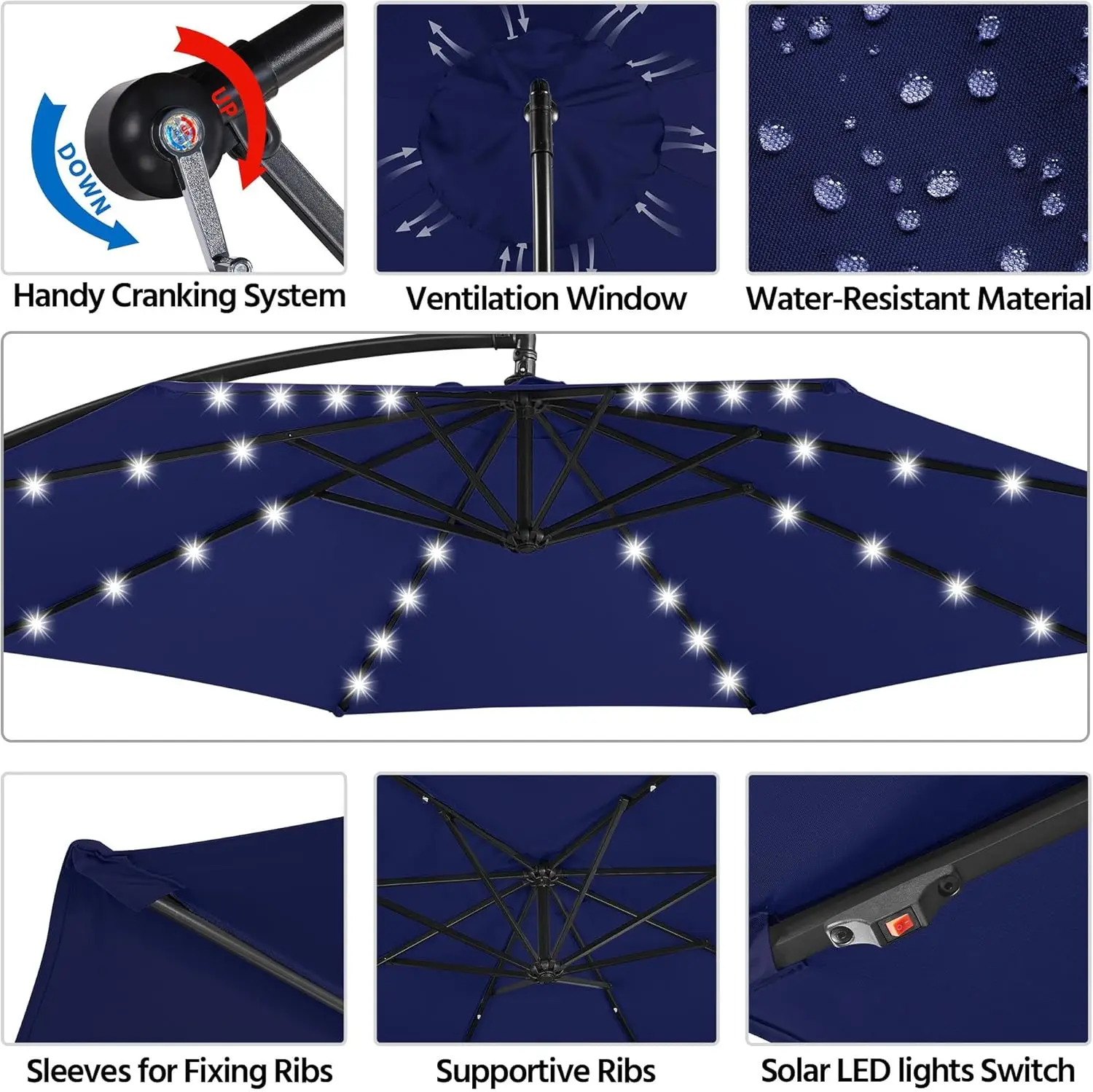 DOWN

UP

Handy Cranking System

Ventilation Window

Water-Resistant Material

Sleeves for Fixing Ribs

Supportive Ribs

Solar LED lights Switch