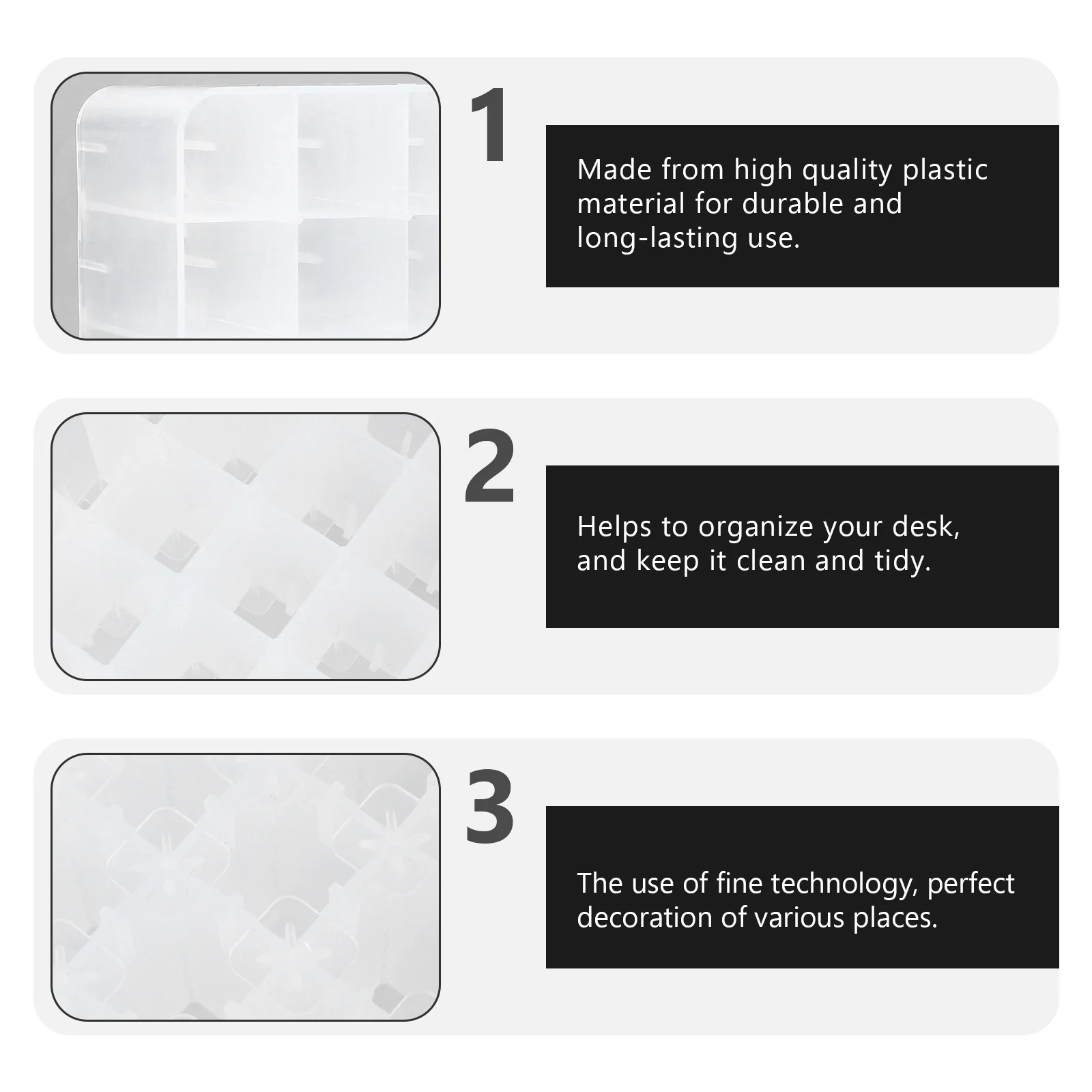 1

Made from high quality plastic material for durable and long-lasting use.

2

Helps to organize your desk, and keep it clean and tidy.

3

The use of fine technology, perfect decoration of various places.